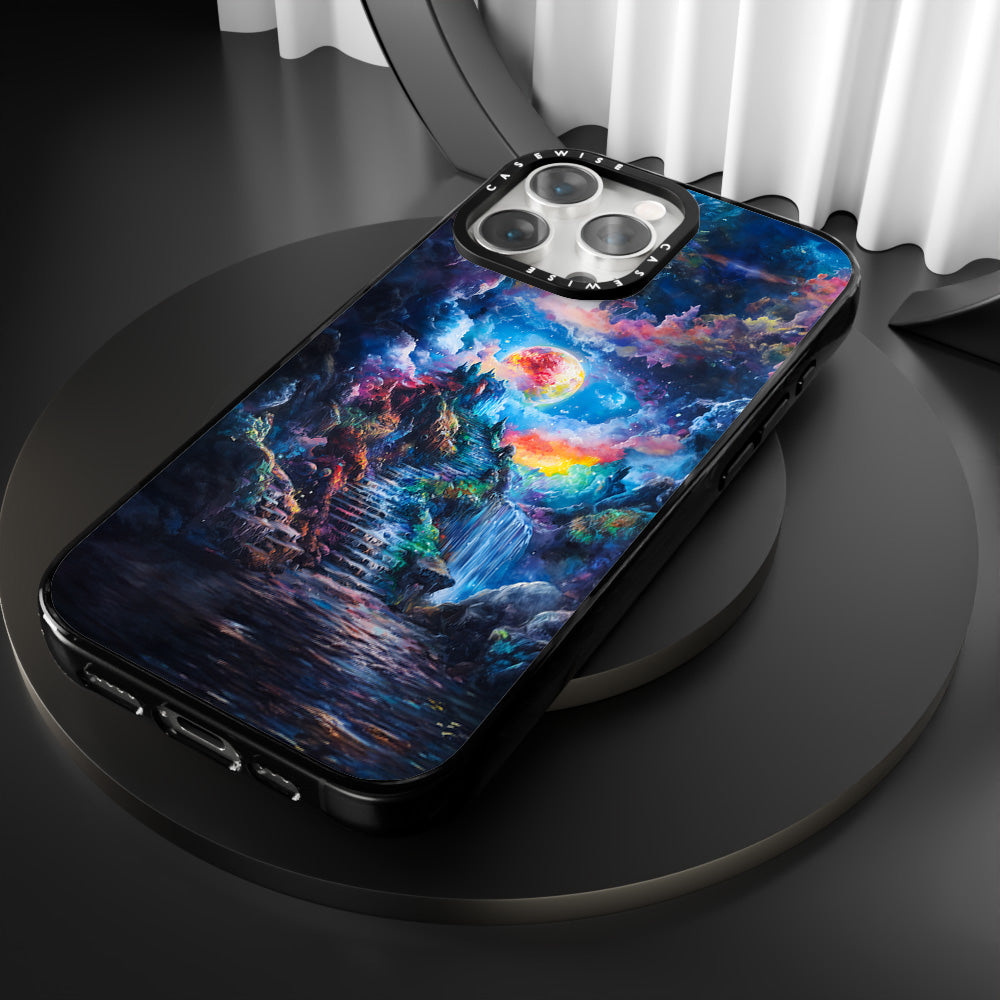 CASEWISE
CASEWISE