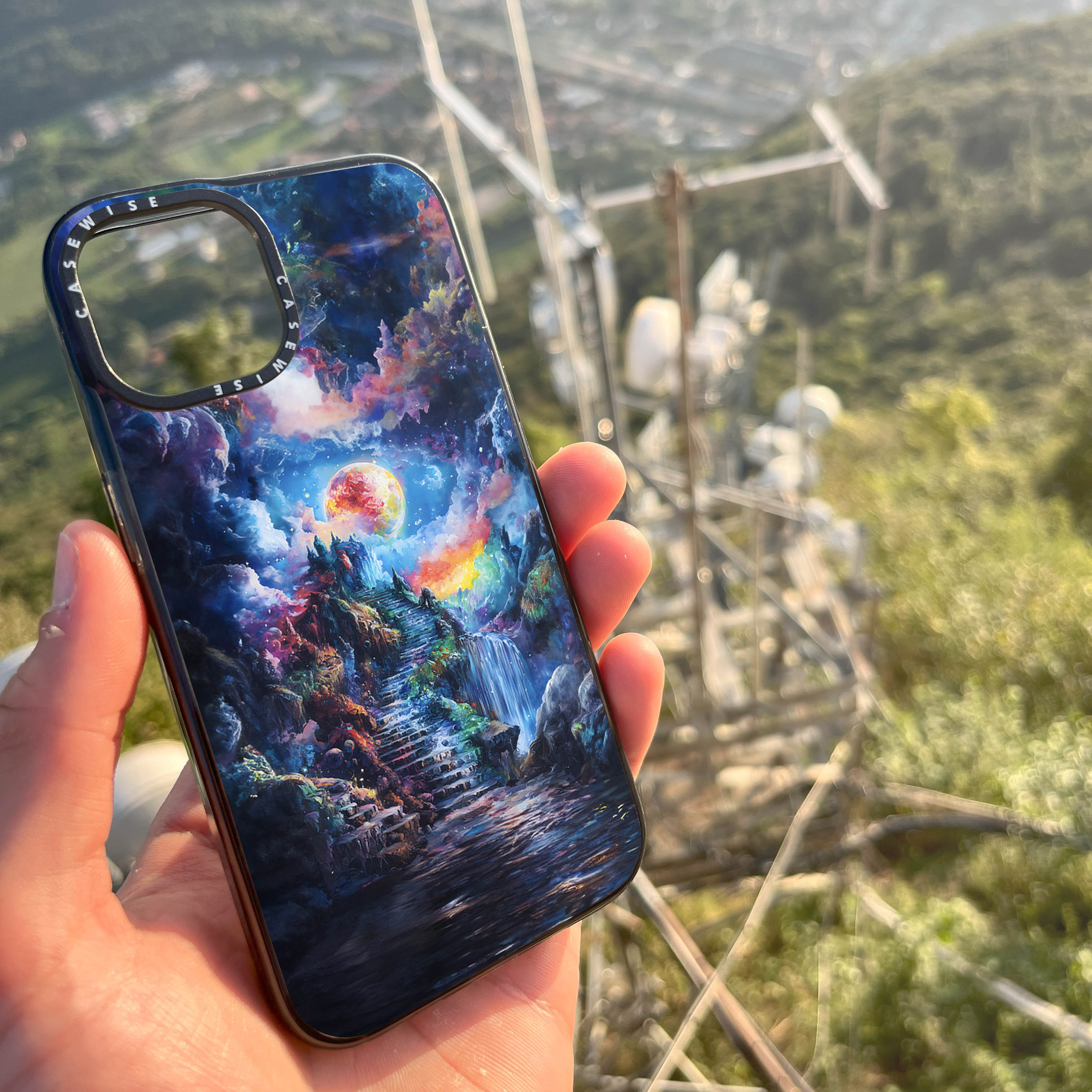 CASEWISE
CASEWISE