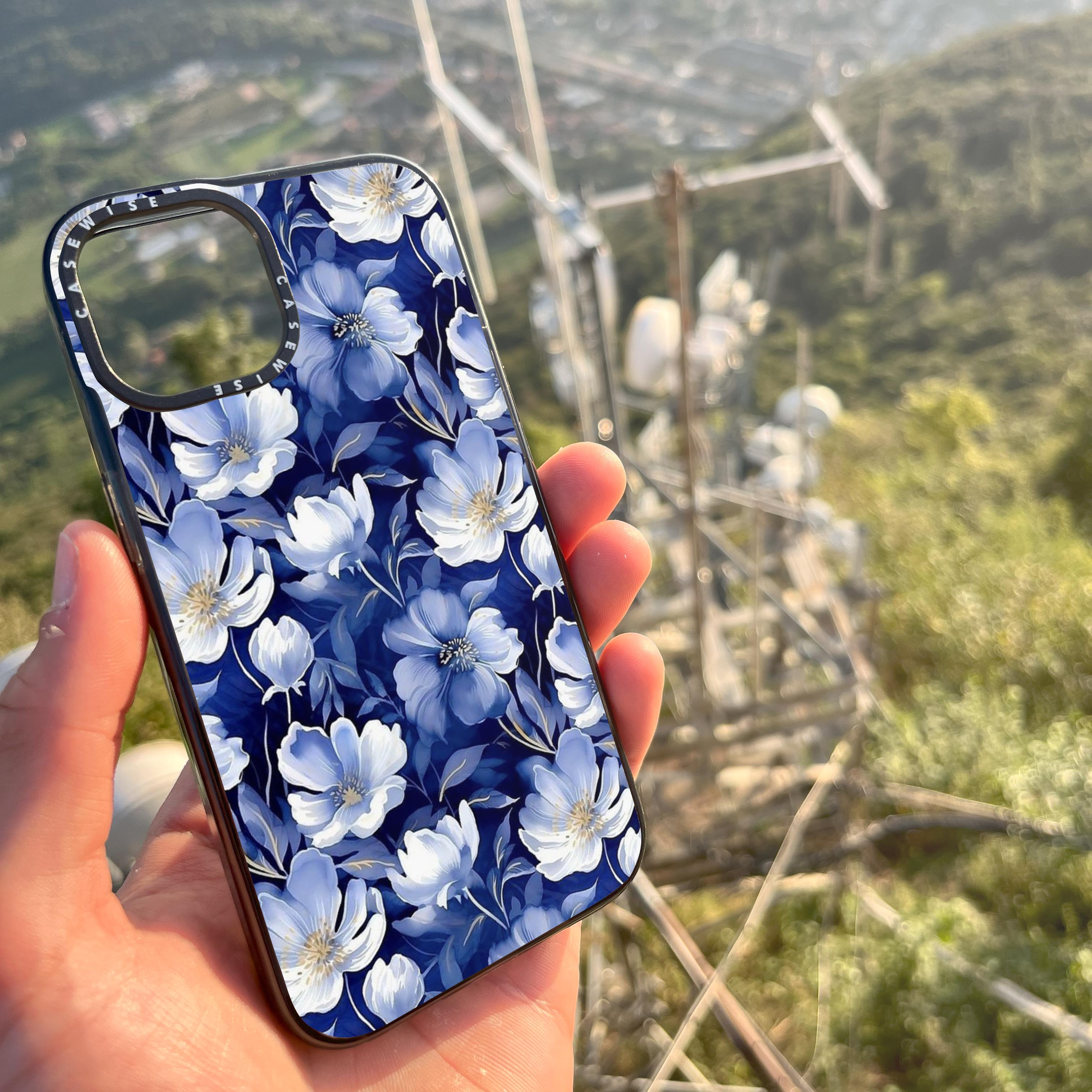 CASEWISE CASEWISE