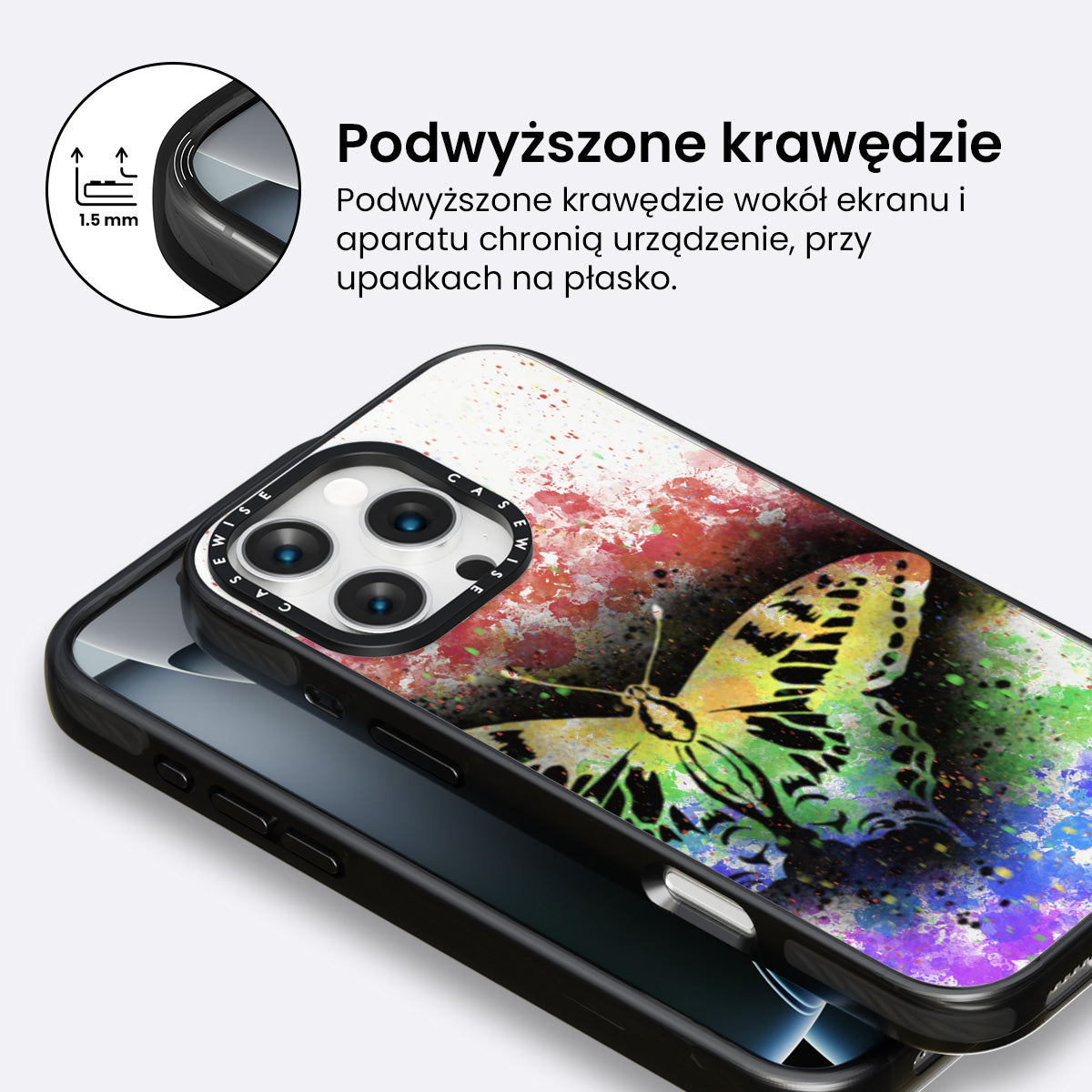 1.5 mm

Podwyższone krawędzie

Podwyższone krawędzie wokół ekranu i aparatu chronią urządzenie, przy upadkach na płasko.

CASEWISE CASEWISE