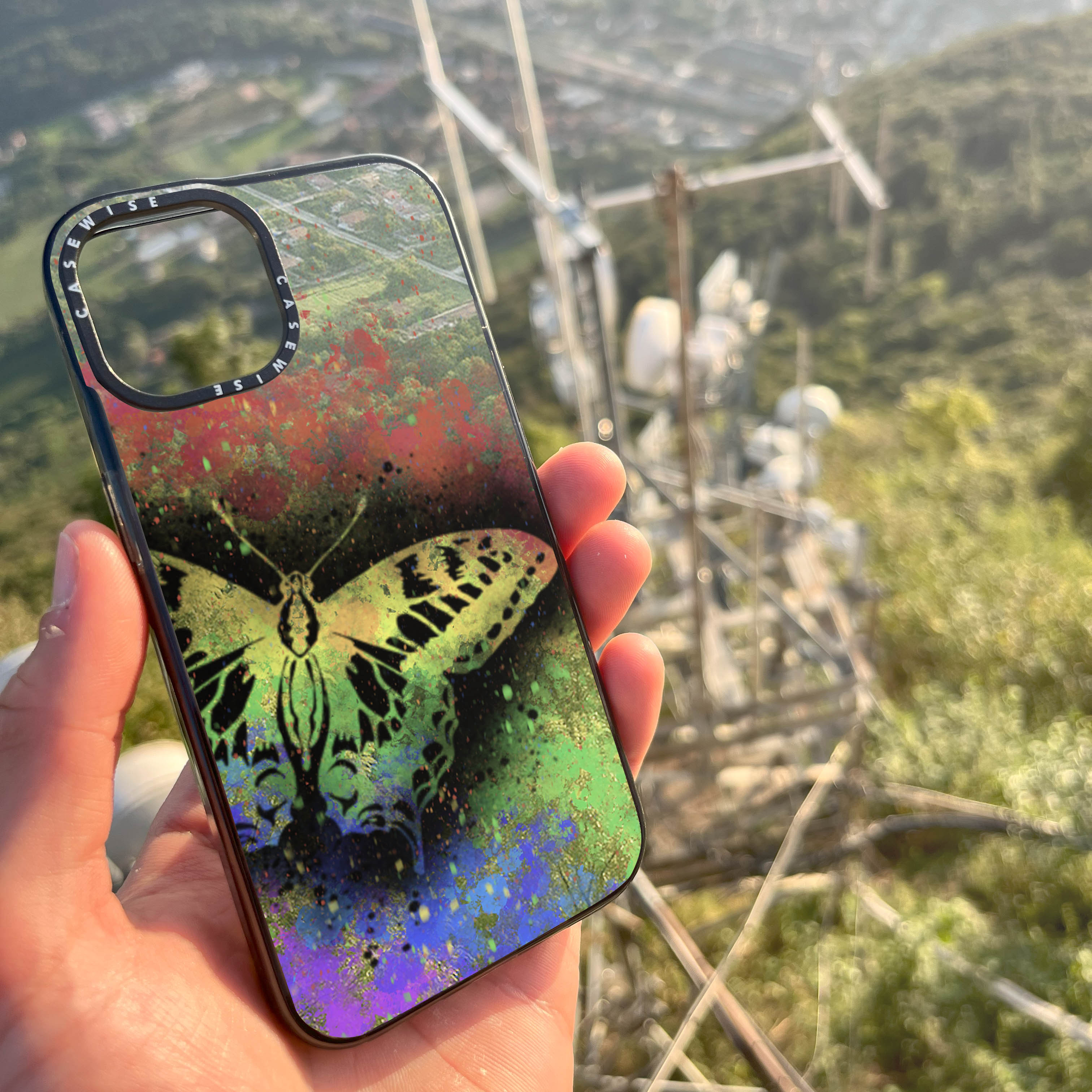 CASEWISE CASEWISE