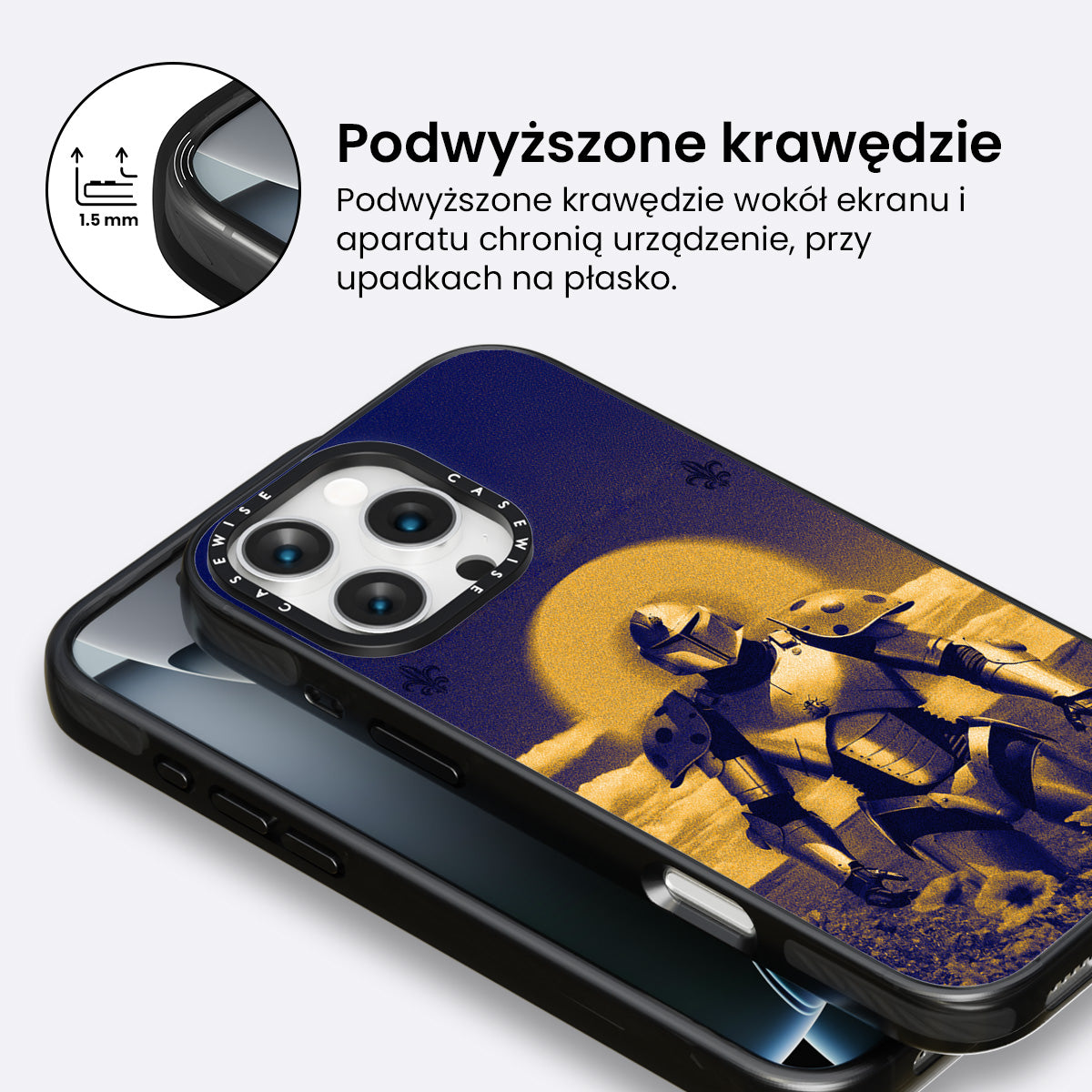 1.5 mm

Podwyższone krawędzie

Podwyższone krawędzie wokół ekranu i aparatu chronią urządzenie, przy upadkach na płasko.

CASEWISE CASEWISE