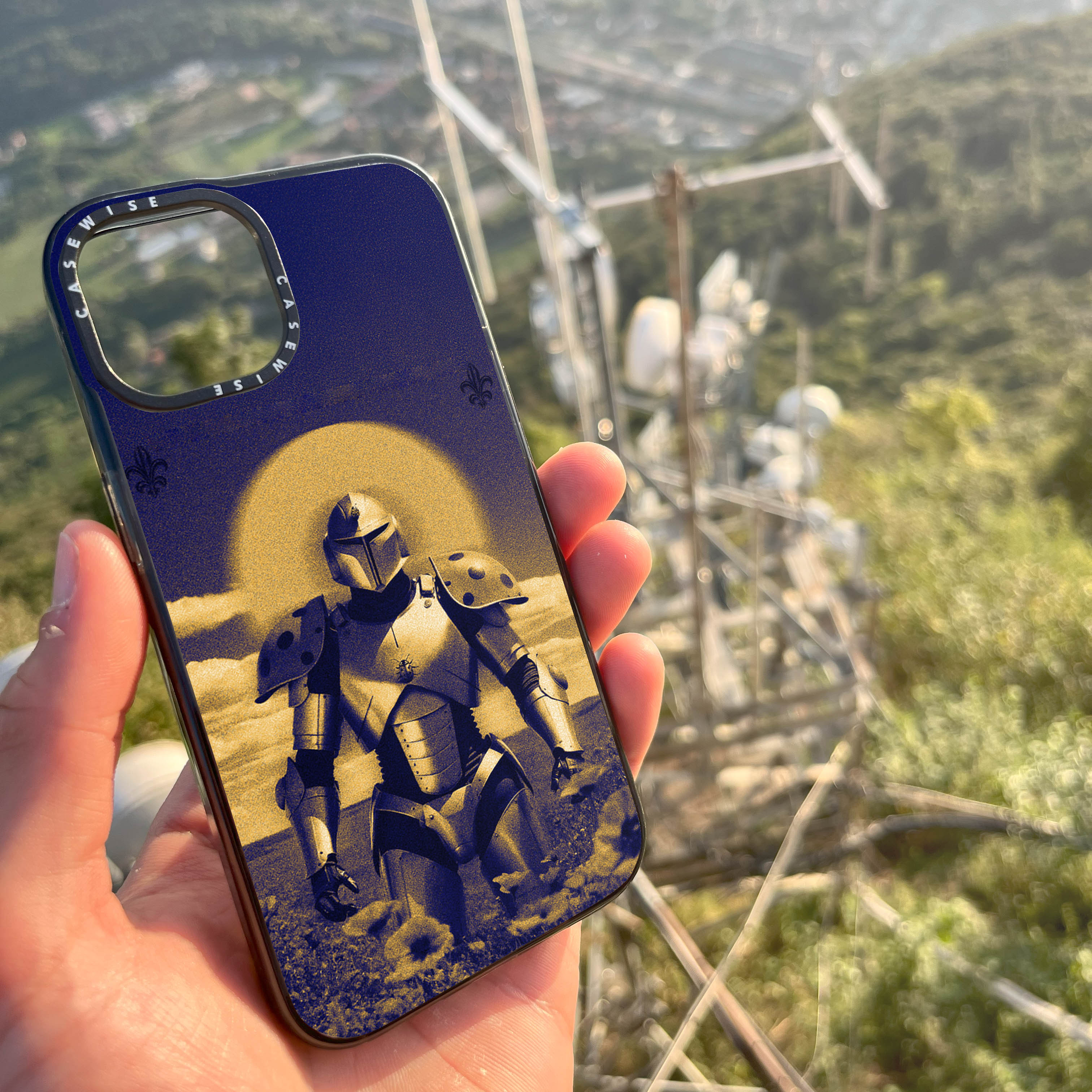 CASEWISE
CASEWISE