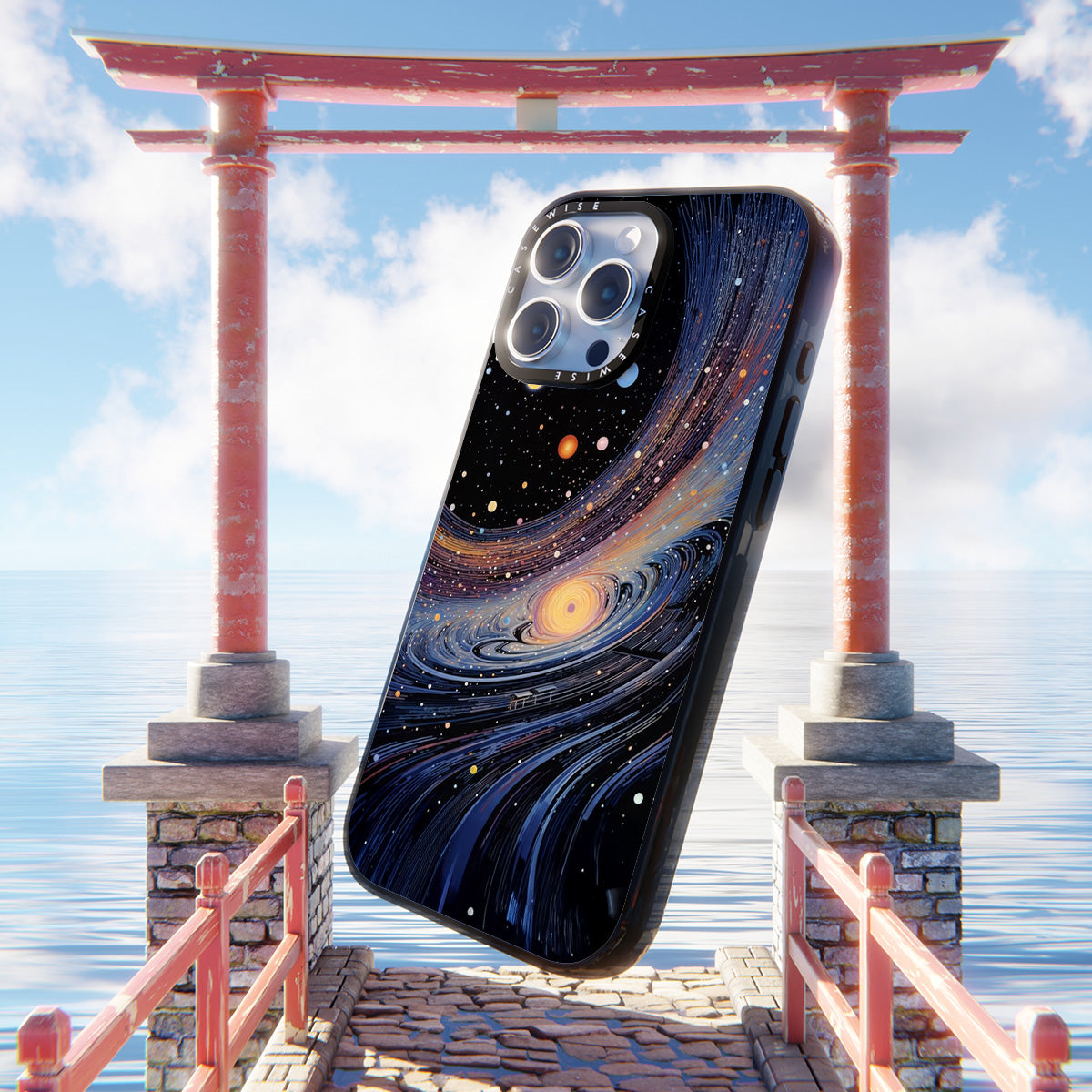 CASEWISE CASEWISE