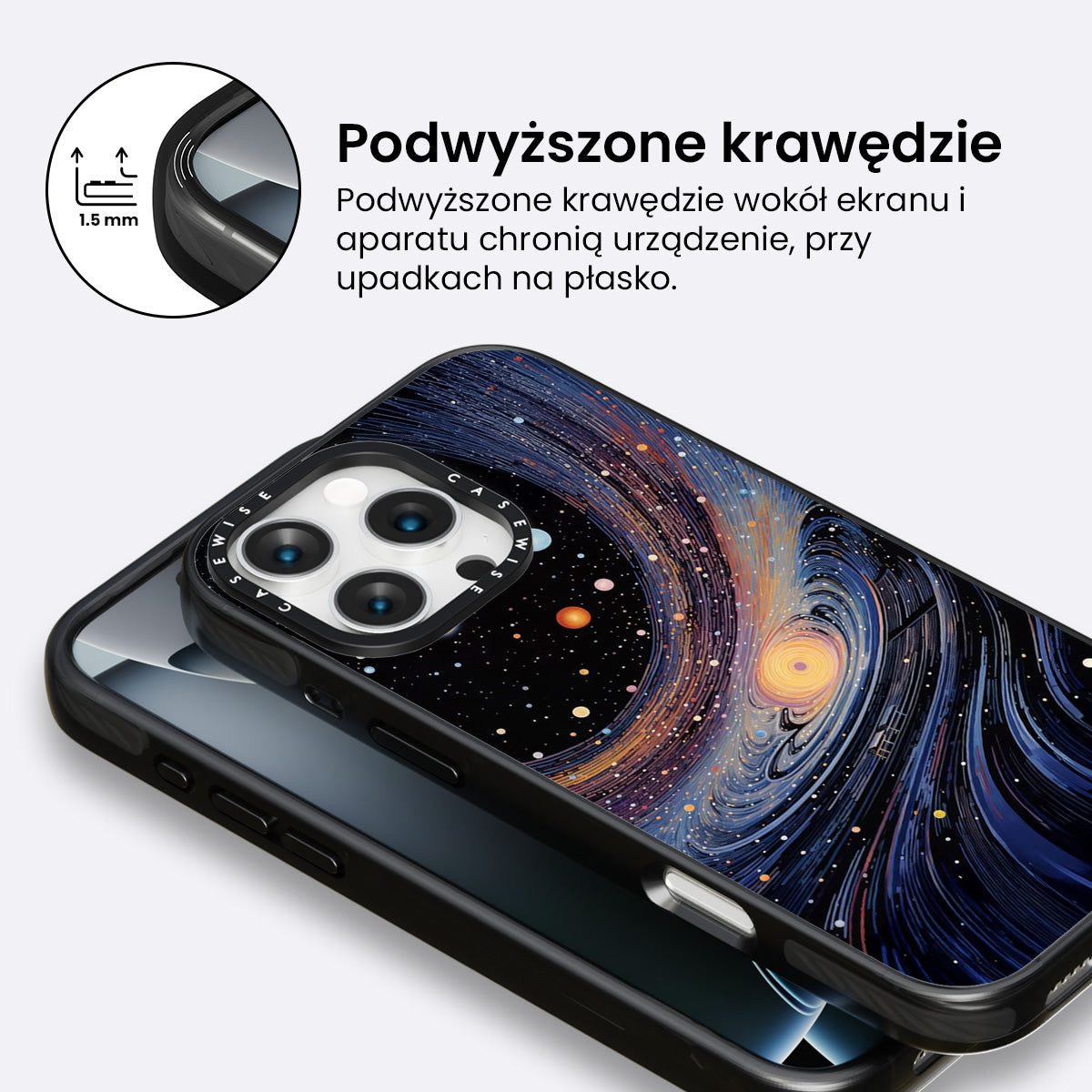 1.5 mm

Podwyższone krawędzie

Podwyższone krawędzie wokół ekranu i aparatu chronią urządzenie, przy upadkach na płasko.

CASEWISE CASEWISE