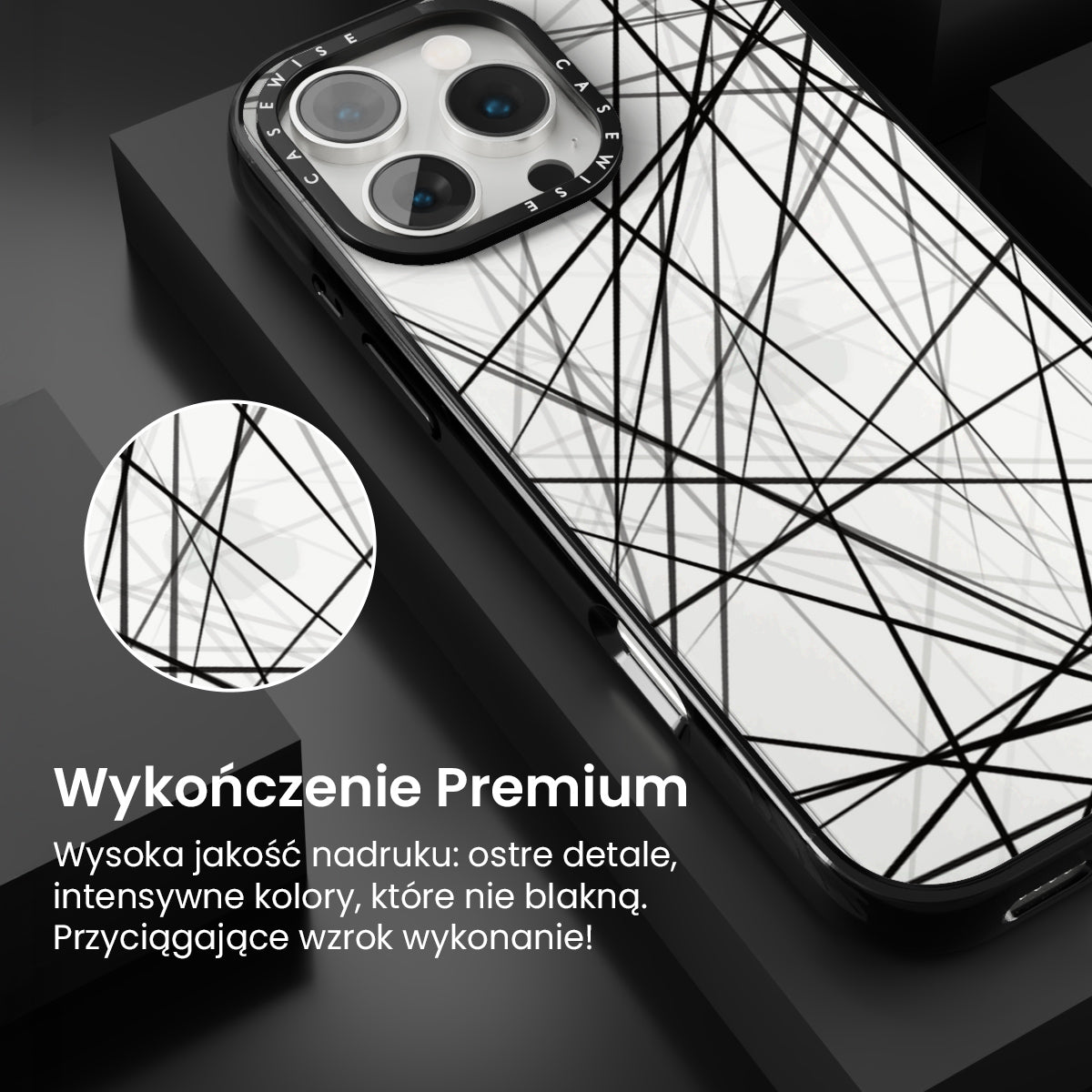 CASEWISE CASEWISE

Wykończenie Premium

Wysoka jakość nadruku: ostre detale, intensywne kolory, które nie blakną. Przyciągające wzrok wykonanie!