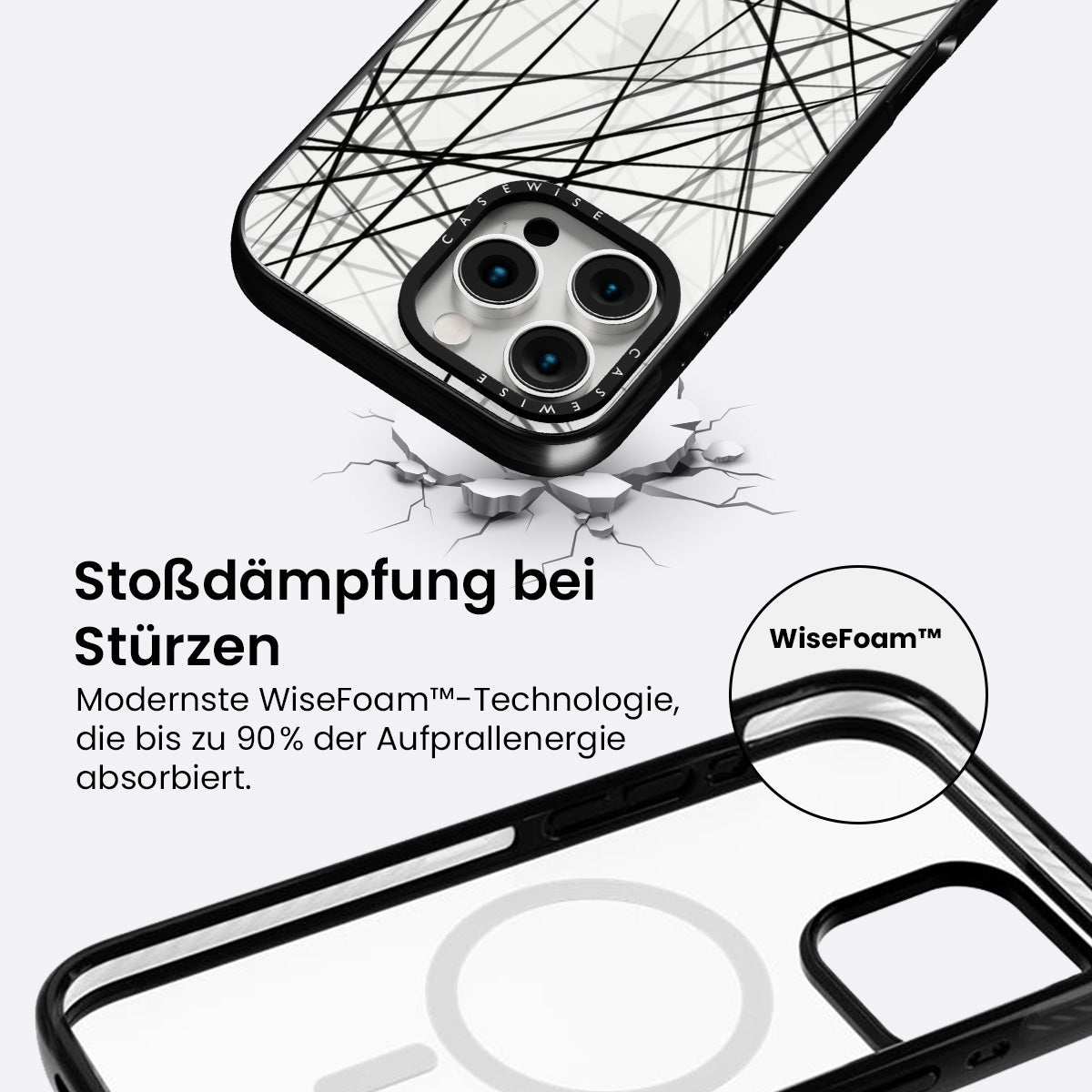 CASEWISE

CASEWISE

Stoßdämpfung bei Stürzen

Modernste WiseFoam™-Technologie, die bis zu 90% der Aufprallenergie absorbiert.

WiseFoam™