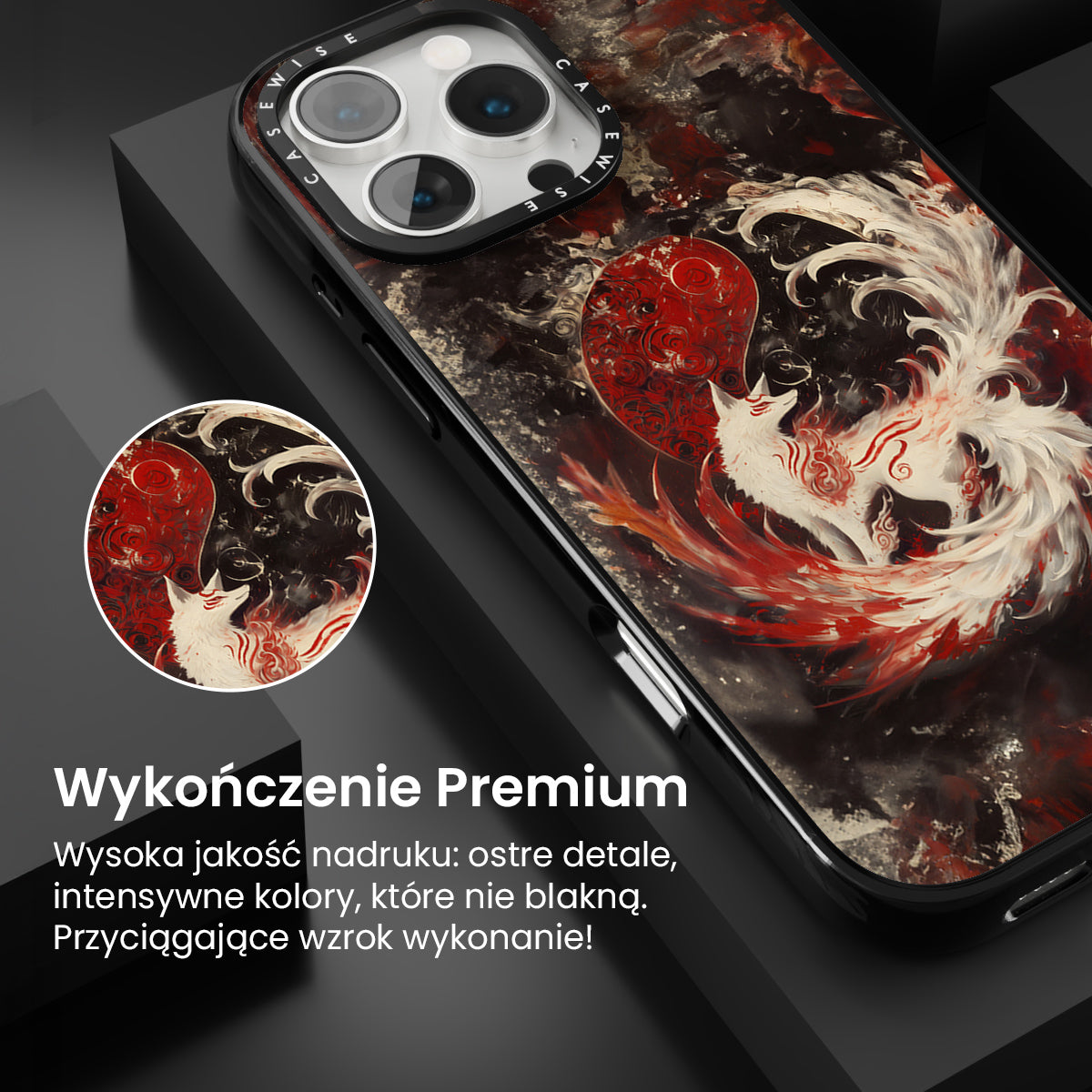 CASEWISE CASEWISE

Wykończenie Premium

Wysoka jakość nadruku: ostre detale, intensywne kolory, które nie blakną. Przyciągające wzrok wykonanie!