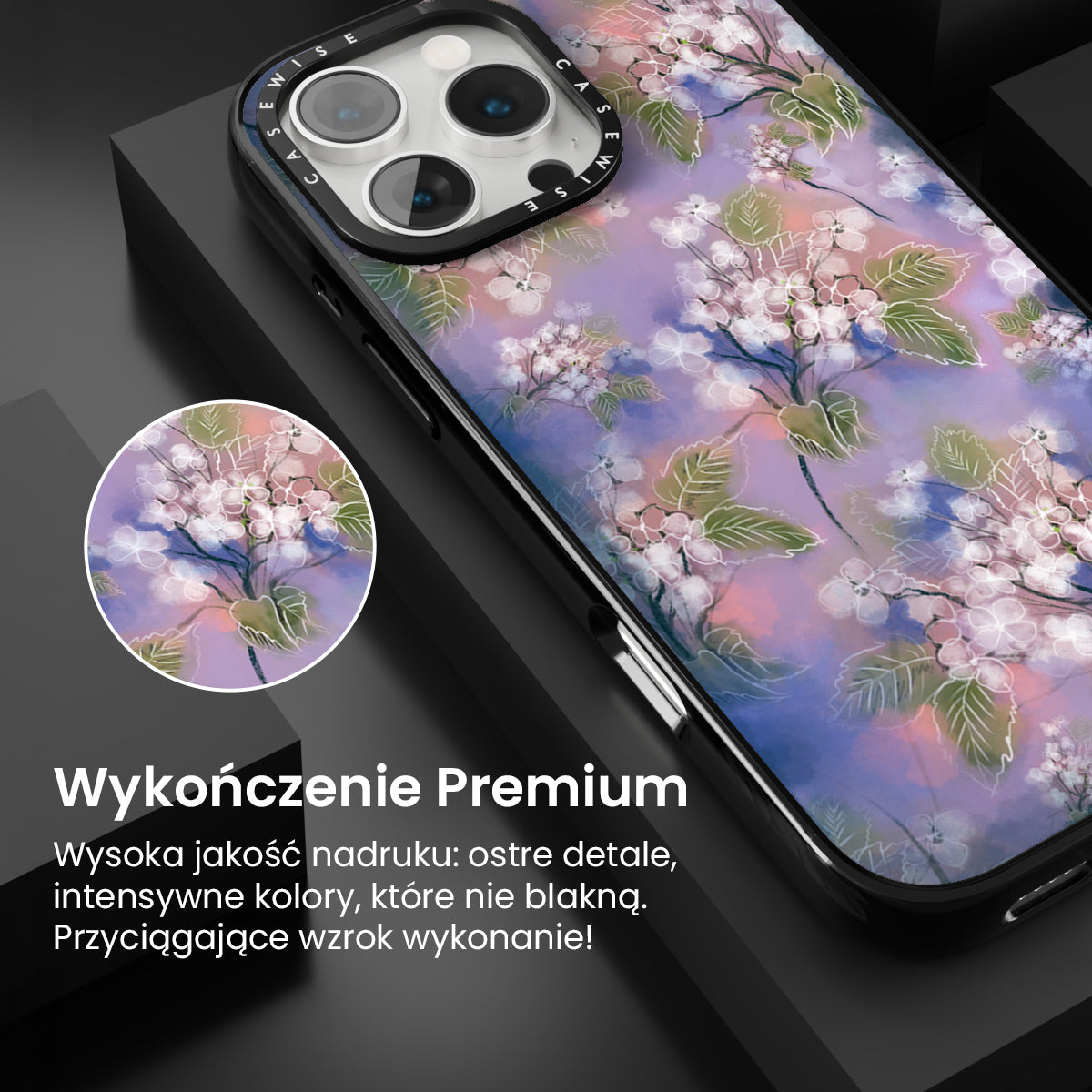 CASEWISE CASEWISE

Wykończenie Premium

Wysoka jakość nadruku: ostre detale, intensywne kolory, które nie blakną. Przyciągające wzrok wykonanie!