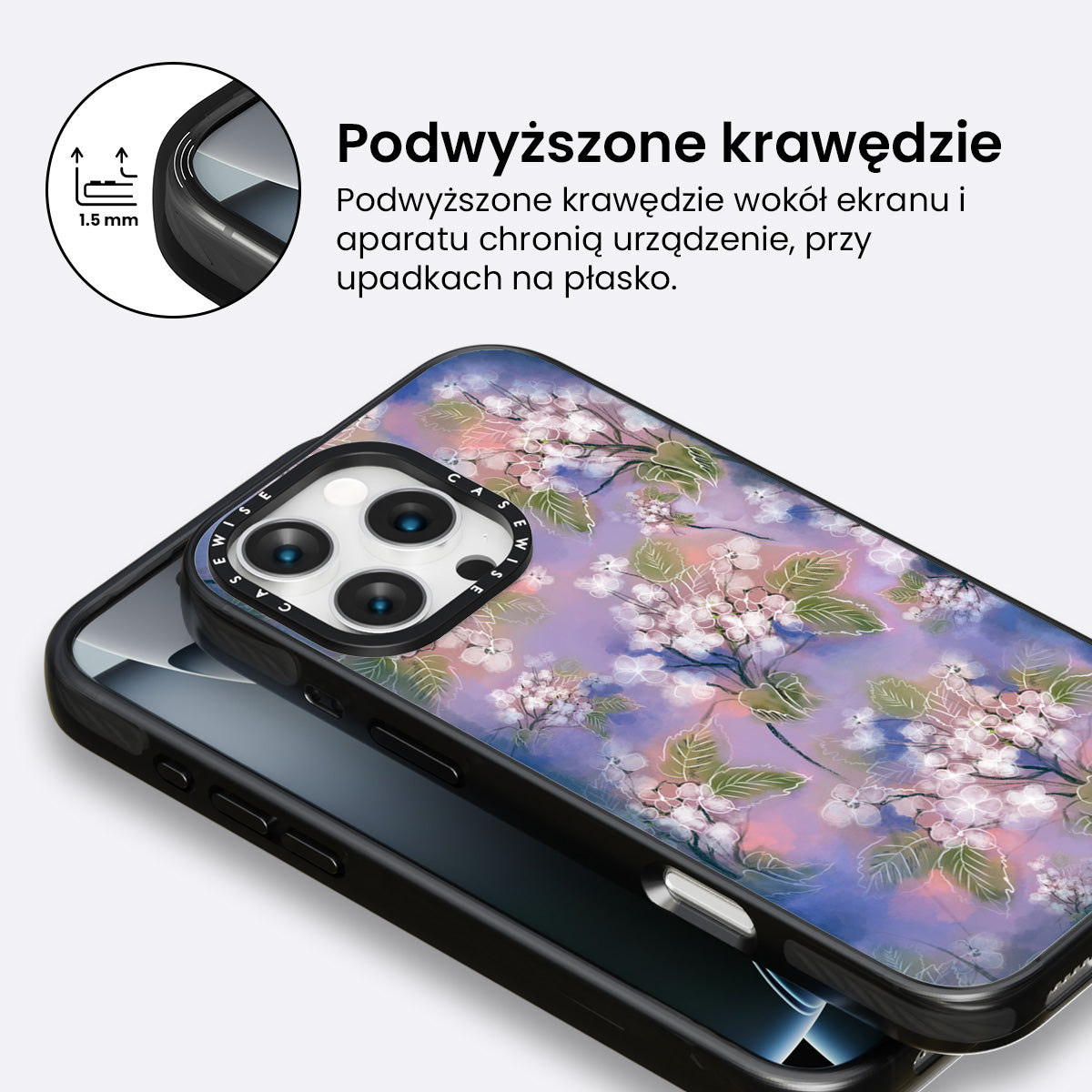 1.5 mm

Podwyższone krawędzie

Podwyższone krawędzie wokół ekranu i aparatu chronią urządzenie, przy upadkach na płasko.

CASEWISE CASEWISE