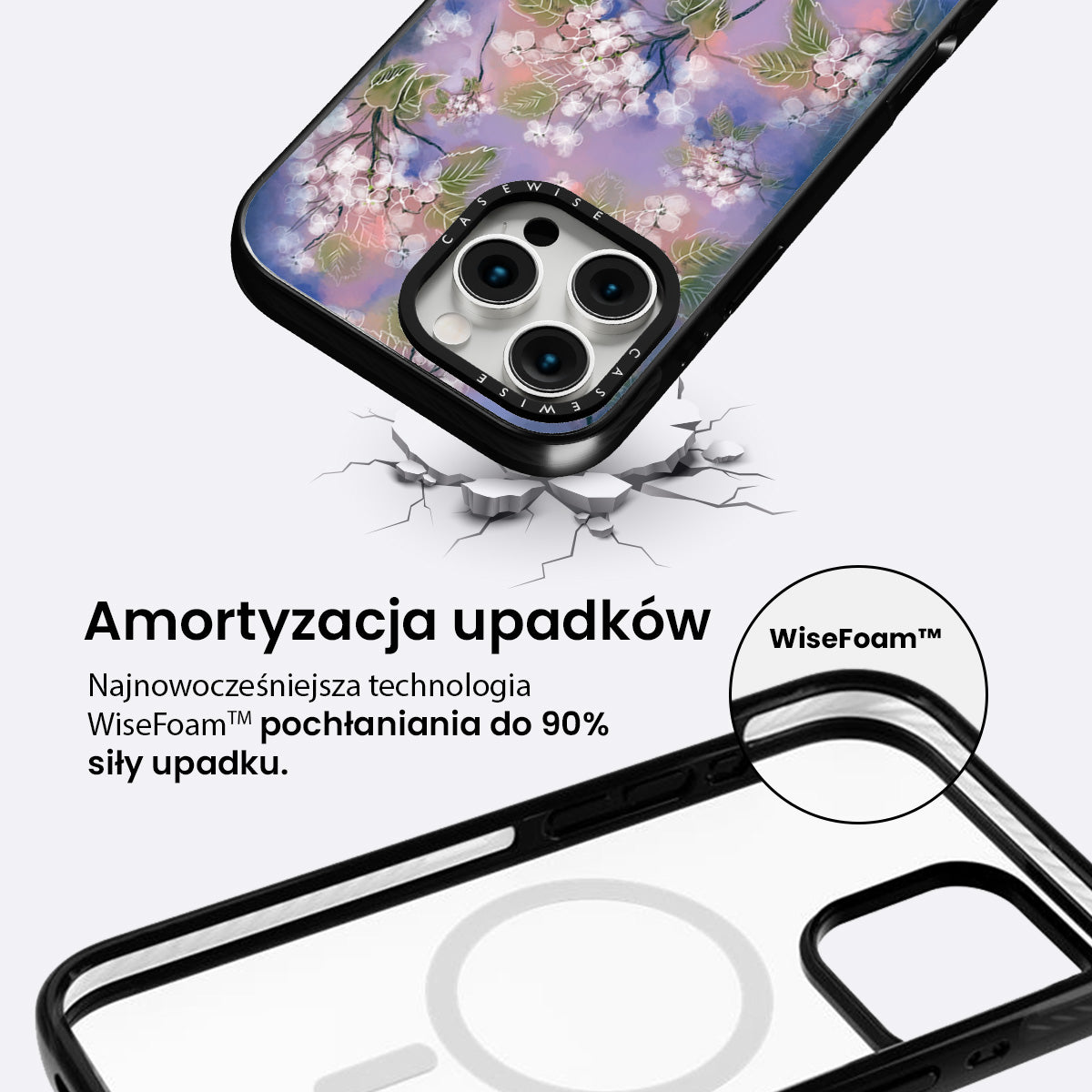 CASEWISE

CASEWISE

Amortyzacja upadków

Najnowocześniejsza technologia WiseFoam™ pochłaniania do 90% siły upadku.

WiseFoam™