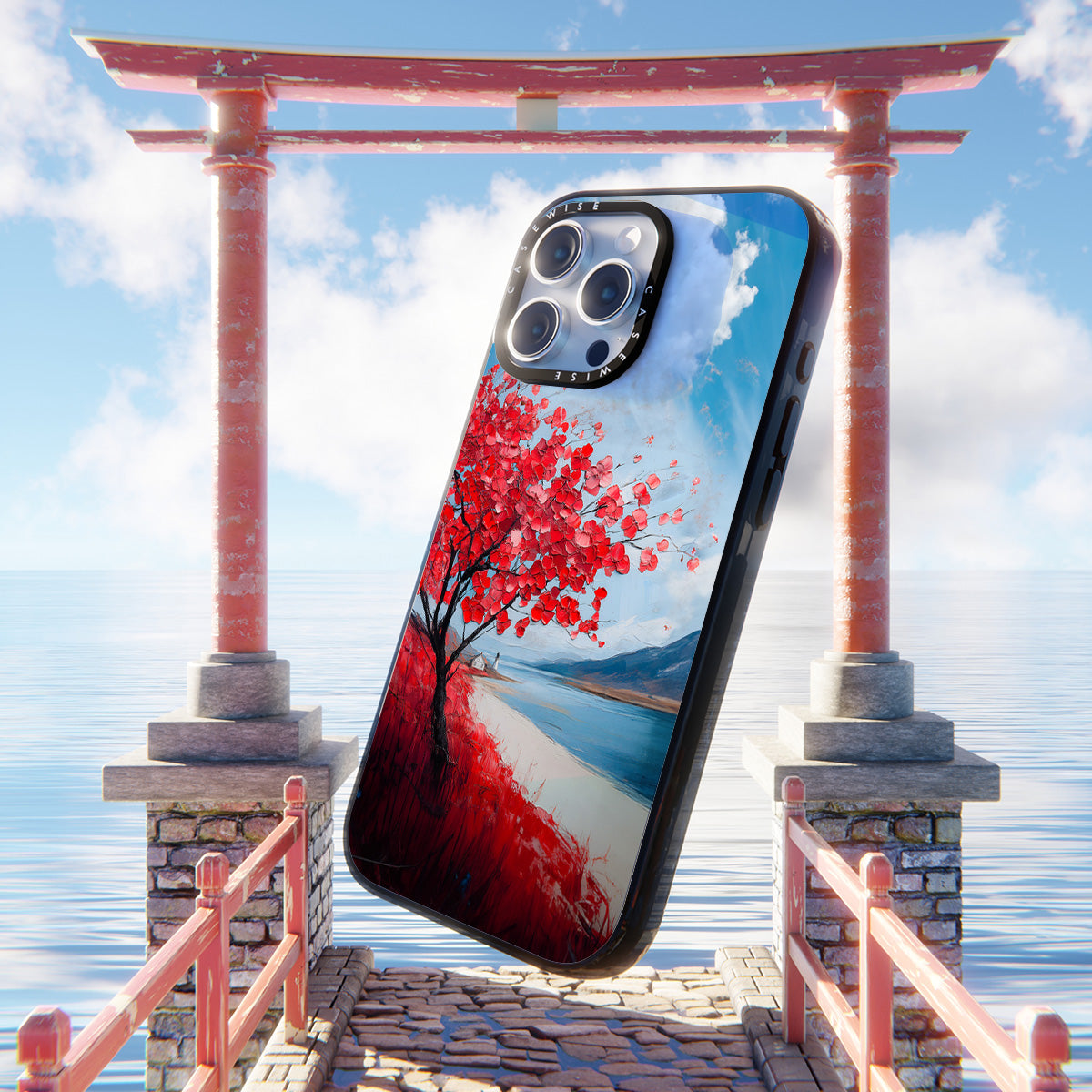 CASEWISE CASEWISE