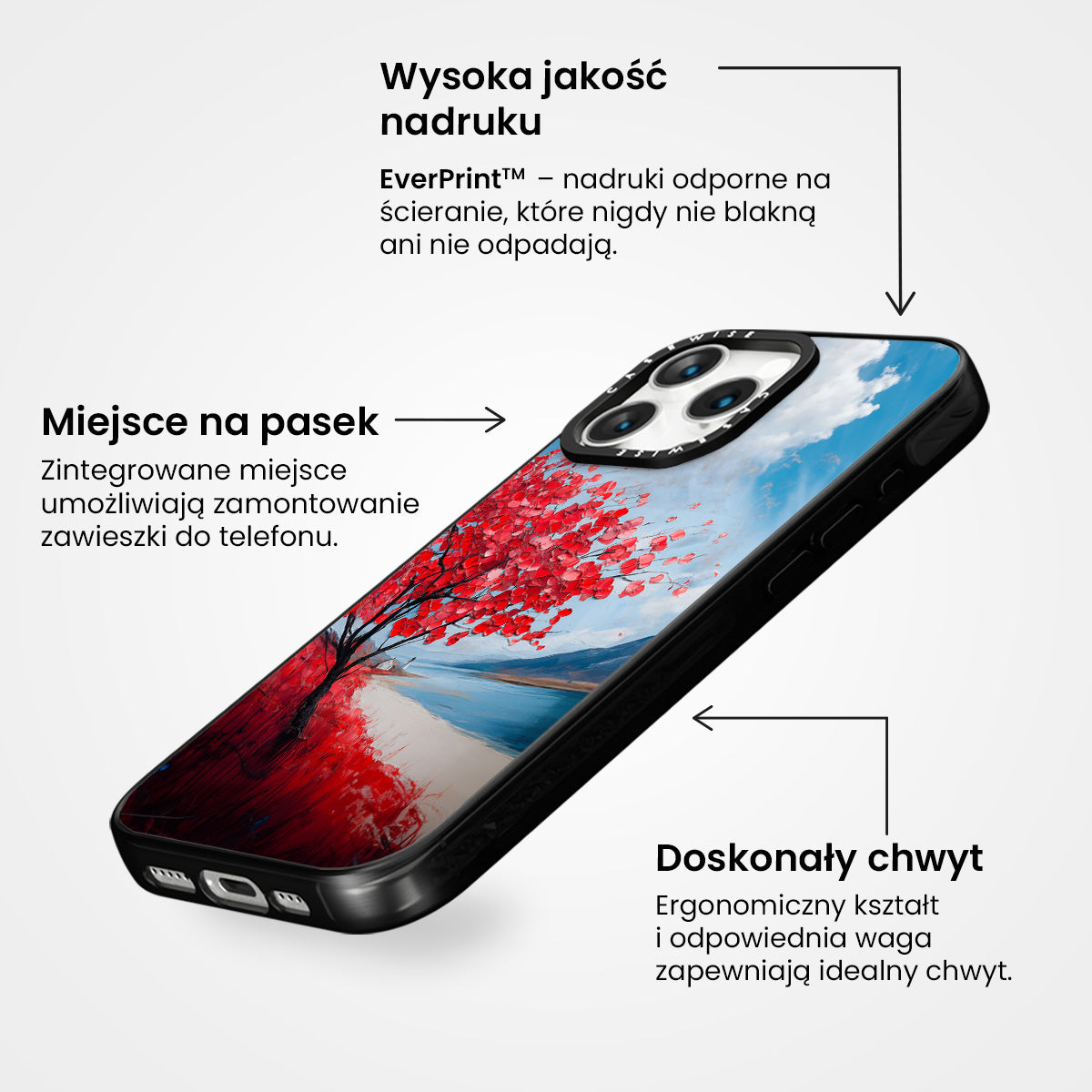 Wysoka jakość nadruku

EverPrint™ – nadruki odporne na ścieranie, które nigdy nie blakną ani nie odpadają.

Miejsce na pasek

Zintegrowane miejsce umożliwiają zamontowanie zawieszki do telefonu.

CASEWISE

CASEWISE

Doskonały chwyt

Ergonomiczny kształt i odpowiednia waga zapewniają idealny chwyt.