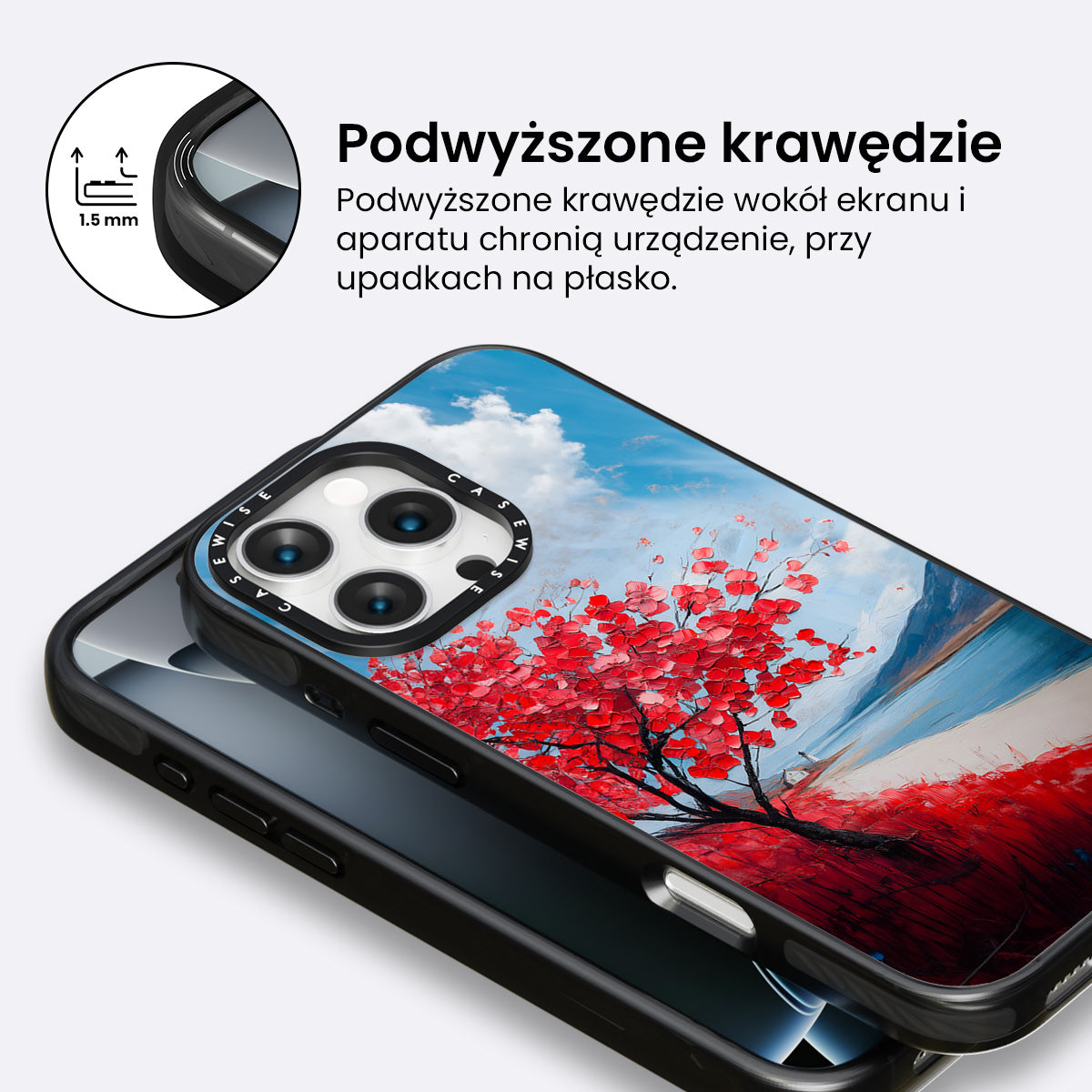 1.5 mm

Podwyższone krawędzie

Podwyższone krawędzie wokół ekranu i aparatu chronią urządzenie, przy upadkach na płasko.

CASEWISE CASEWISE