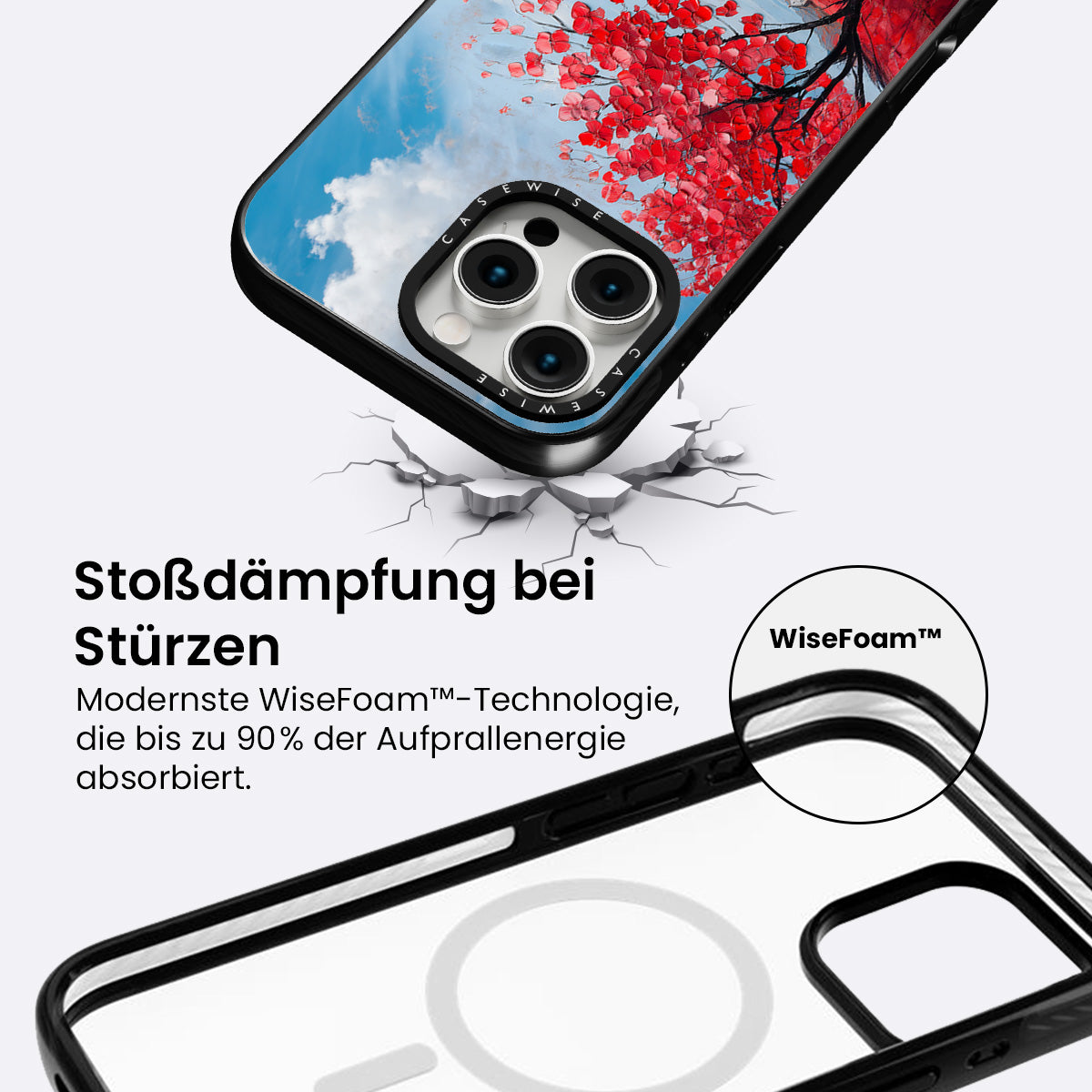 CASEWISE

CASEWISE

Stoßdämpfung bei Stürzen

Modernste WiseFoam™-Technologie, die bis zu 90% der Aufprallenergie absorbiert.

WiseFoam™