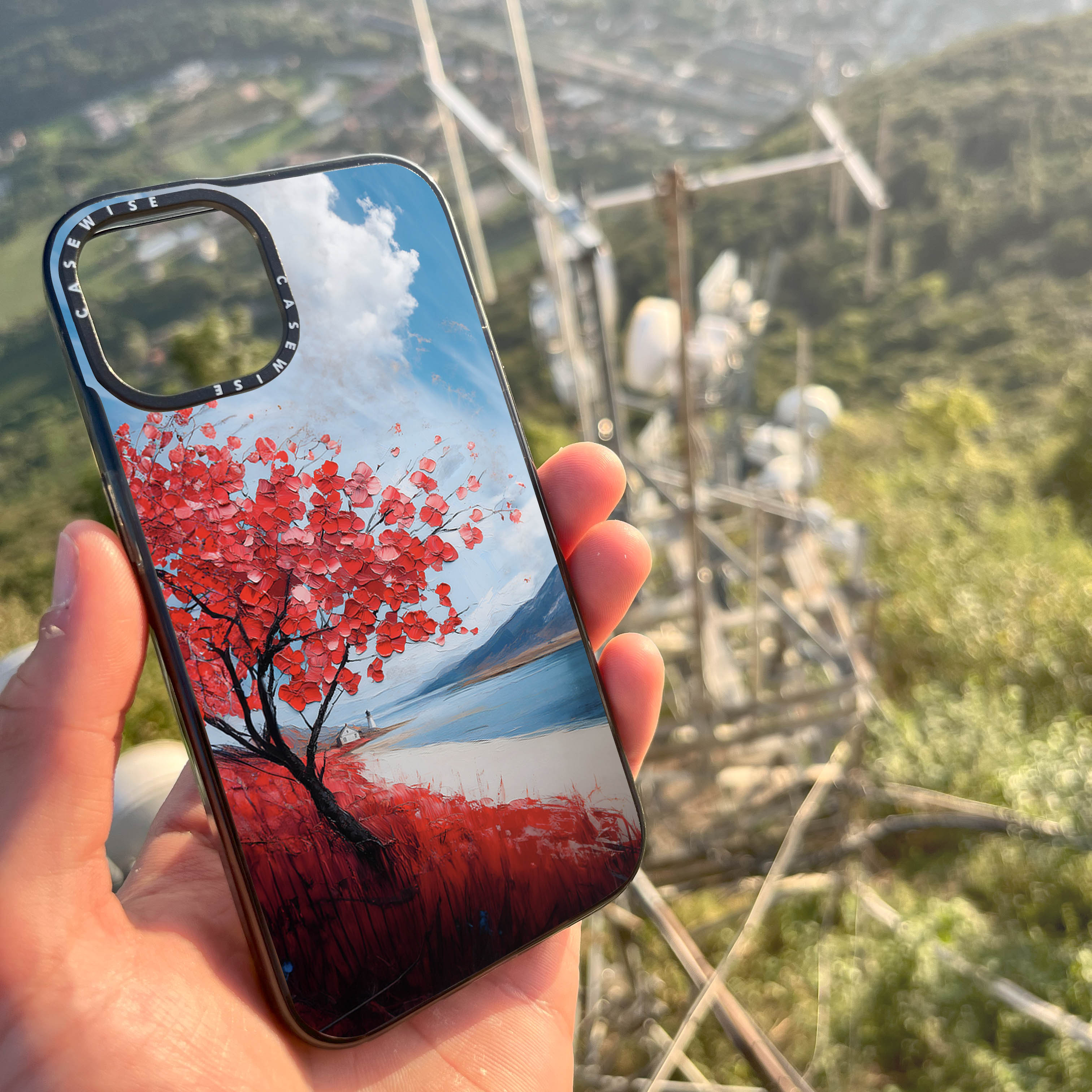 CASEWISE
CASEWISE