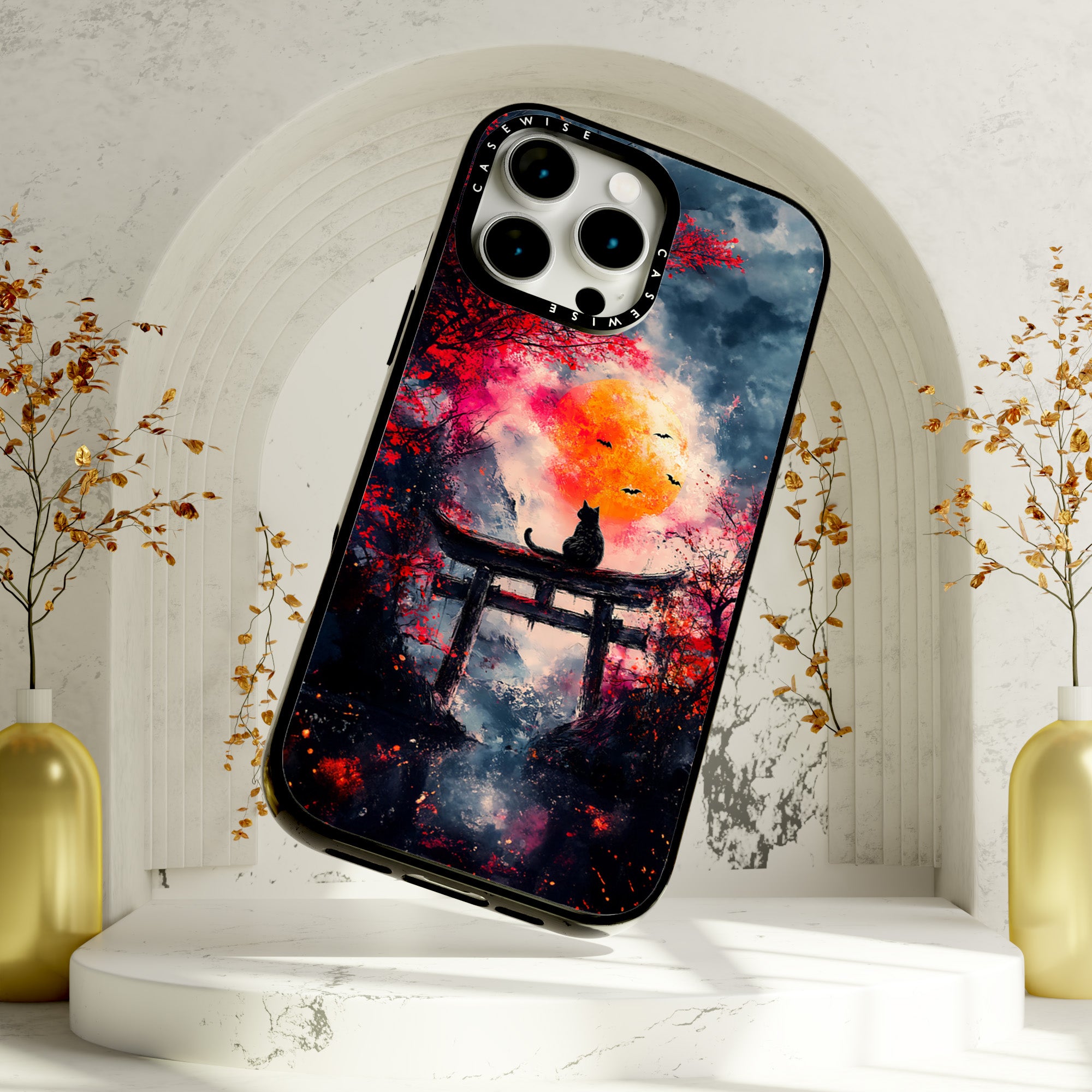 CASEWISE

CASEWISE