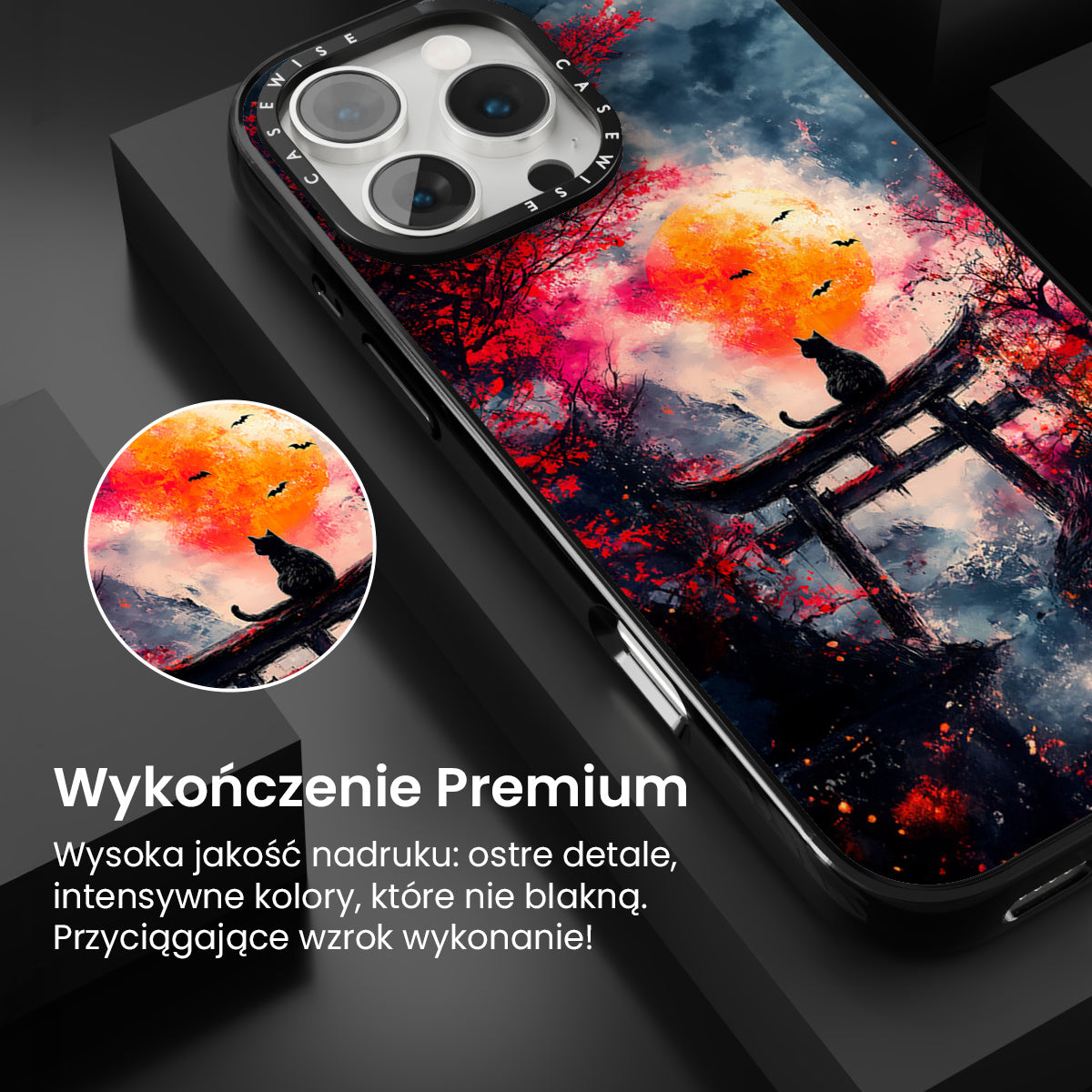 CASEWISE CASEWISE

Wykończenie Premium

Wysoka jakość nadruku: ostre detale, intensywne kolory, które nie blakną. Przyciągające wzrok wykonanie!