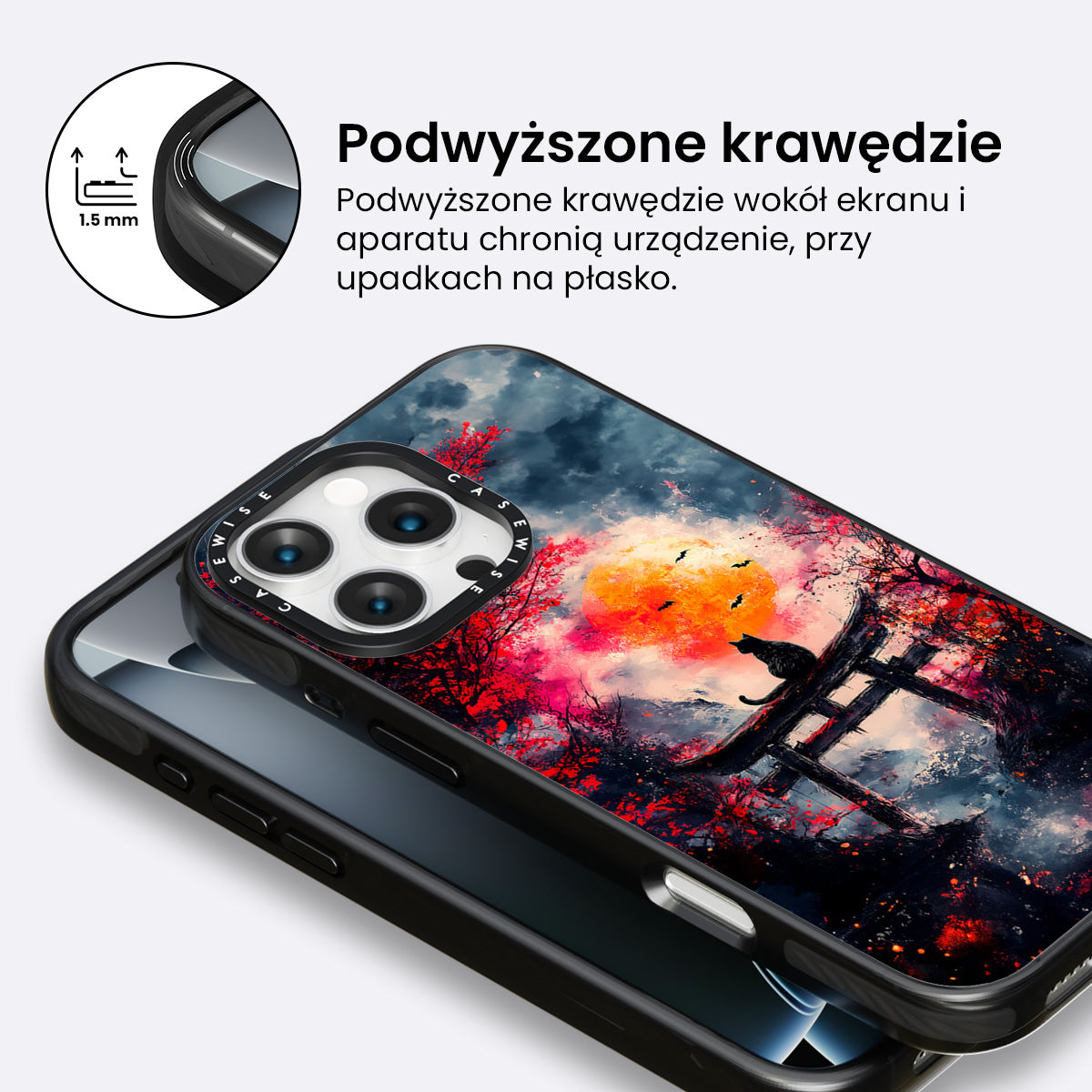 1.5 mm

Podwyższone krawędzie

Podwyższone krawędzie wokół ekranu i aparatu chronią urządzenie, przy upadkach na płasko.

CASEWISE CASEWISE