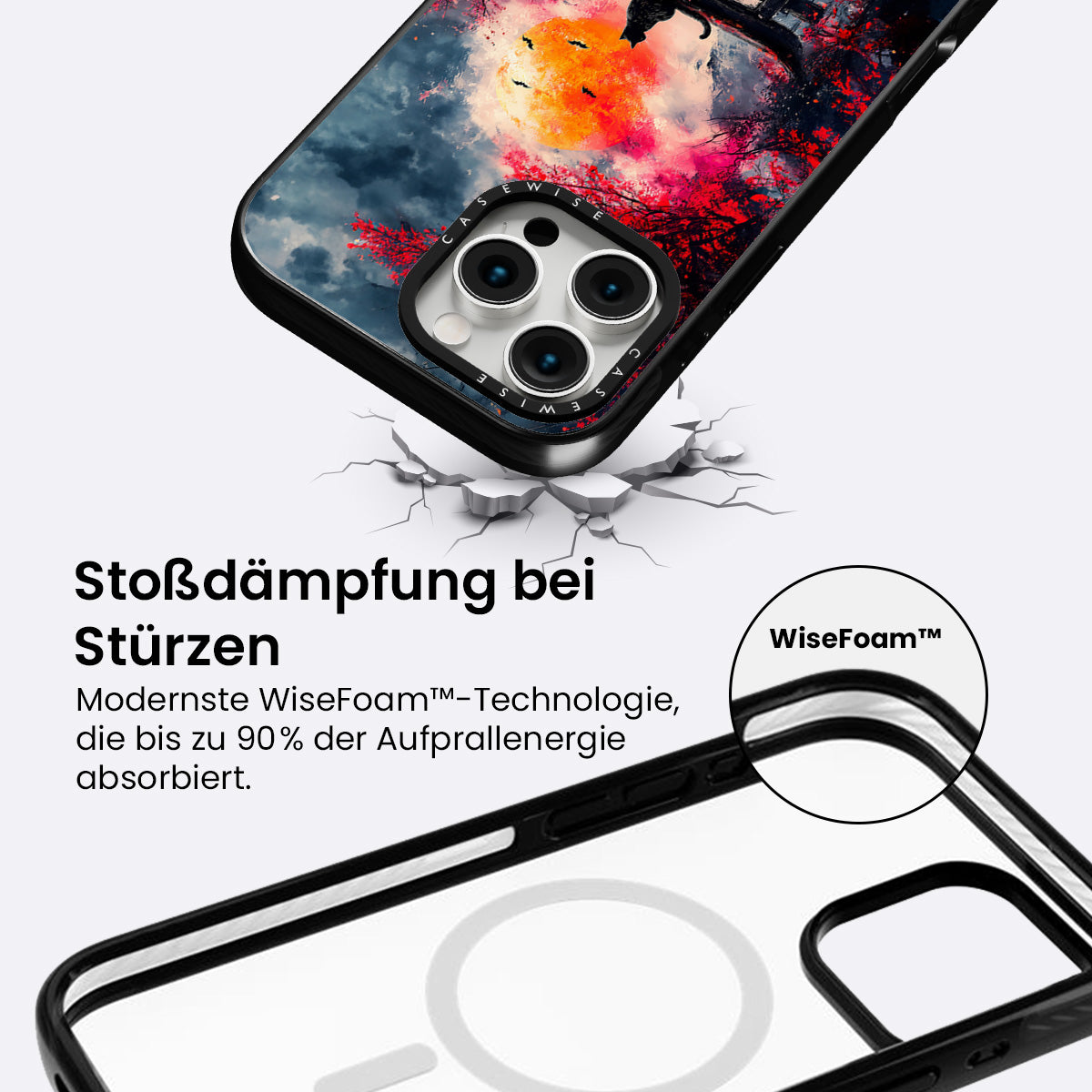 CASEWISE

CASEWISE

Stoßdämpfung bei Stürzen

Modernste WiseFoam™-Technologie, die bis zu 90% der Aufprallenergie absorbiert.

WiseFoam™