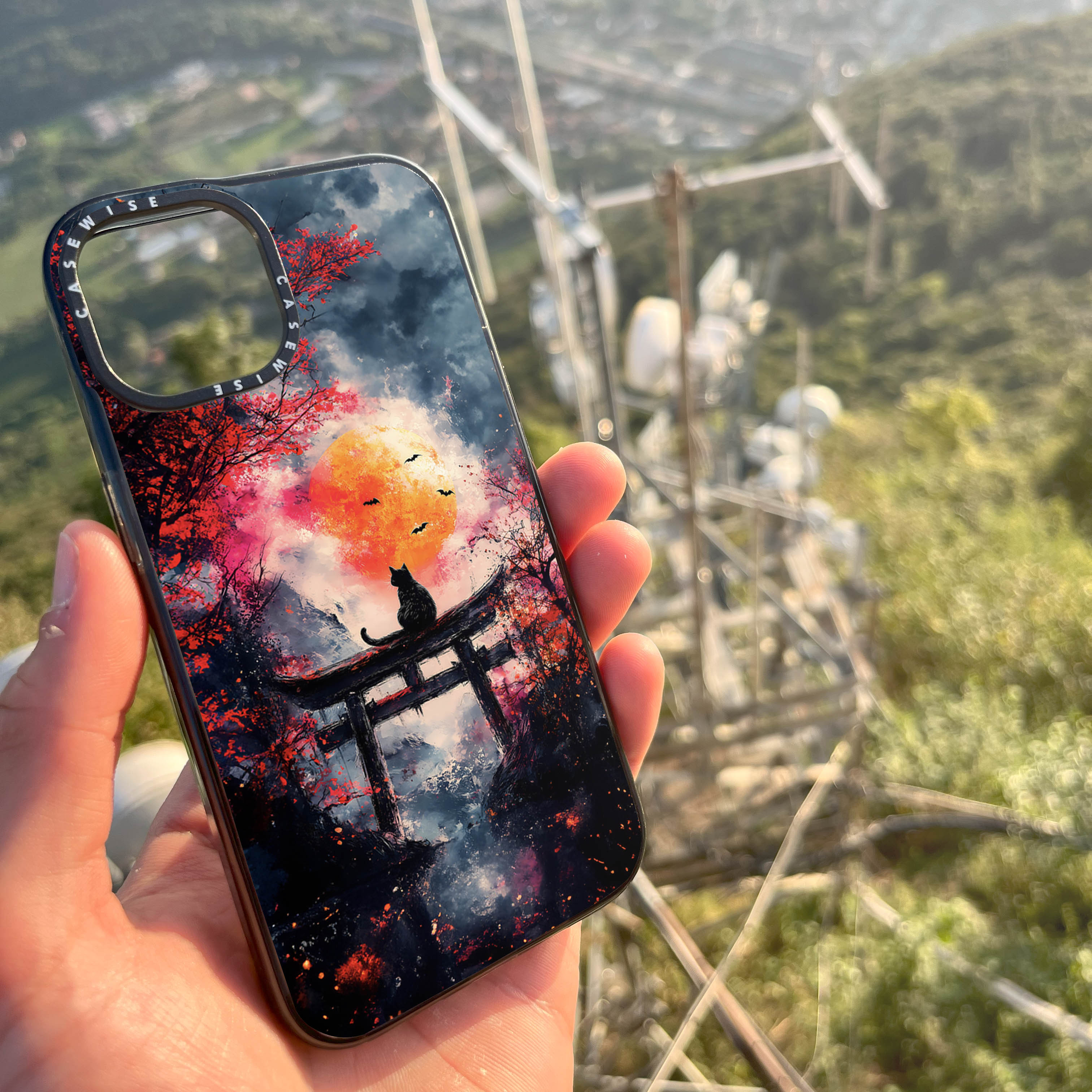 CASEWISE CASEWISE