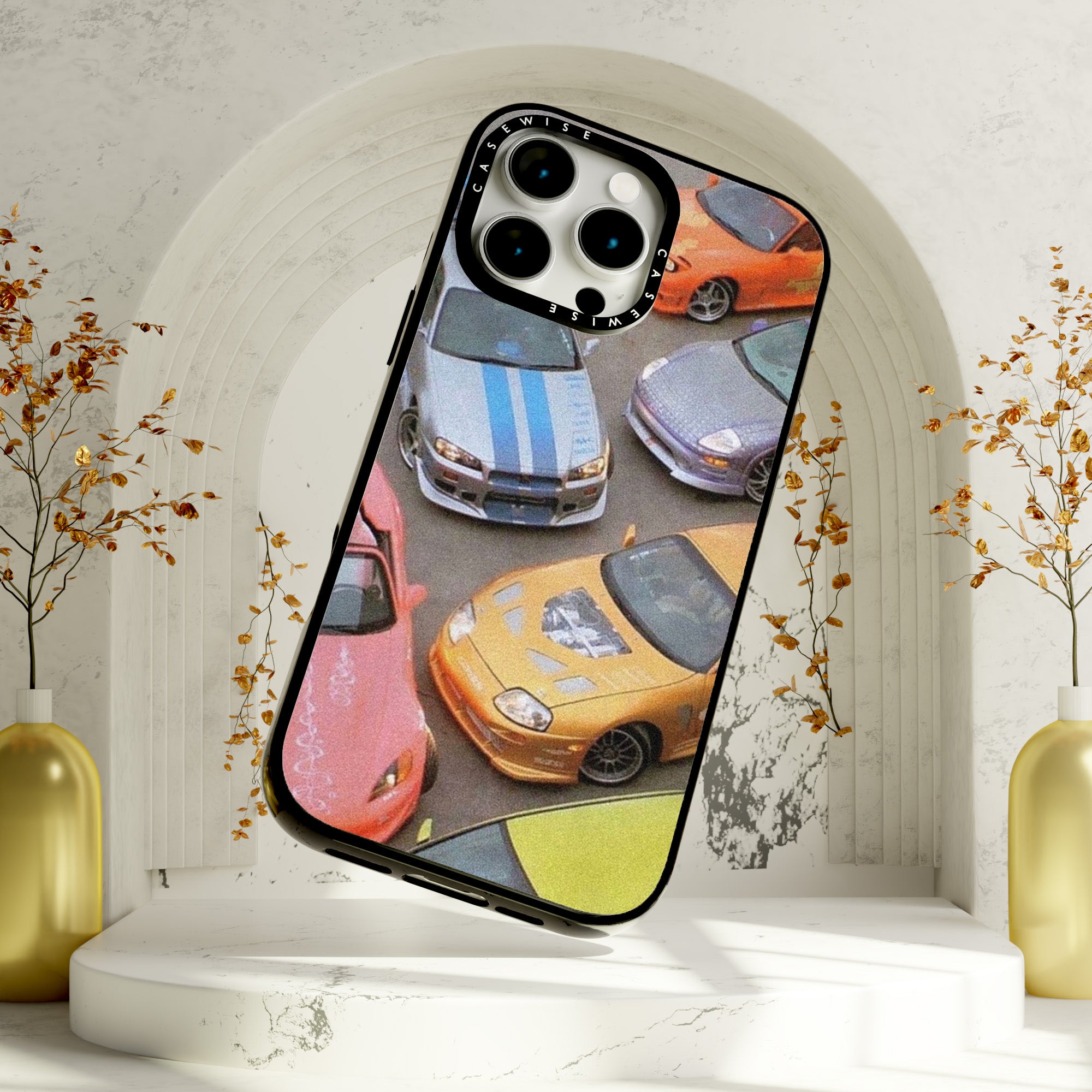 CASEWISE

CASEWISE