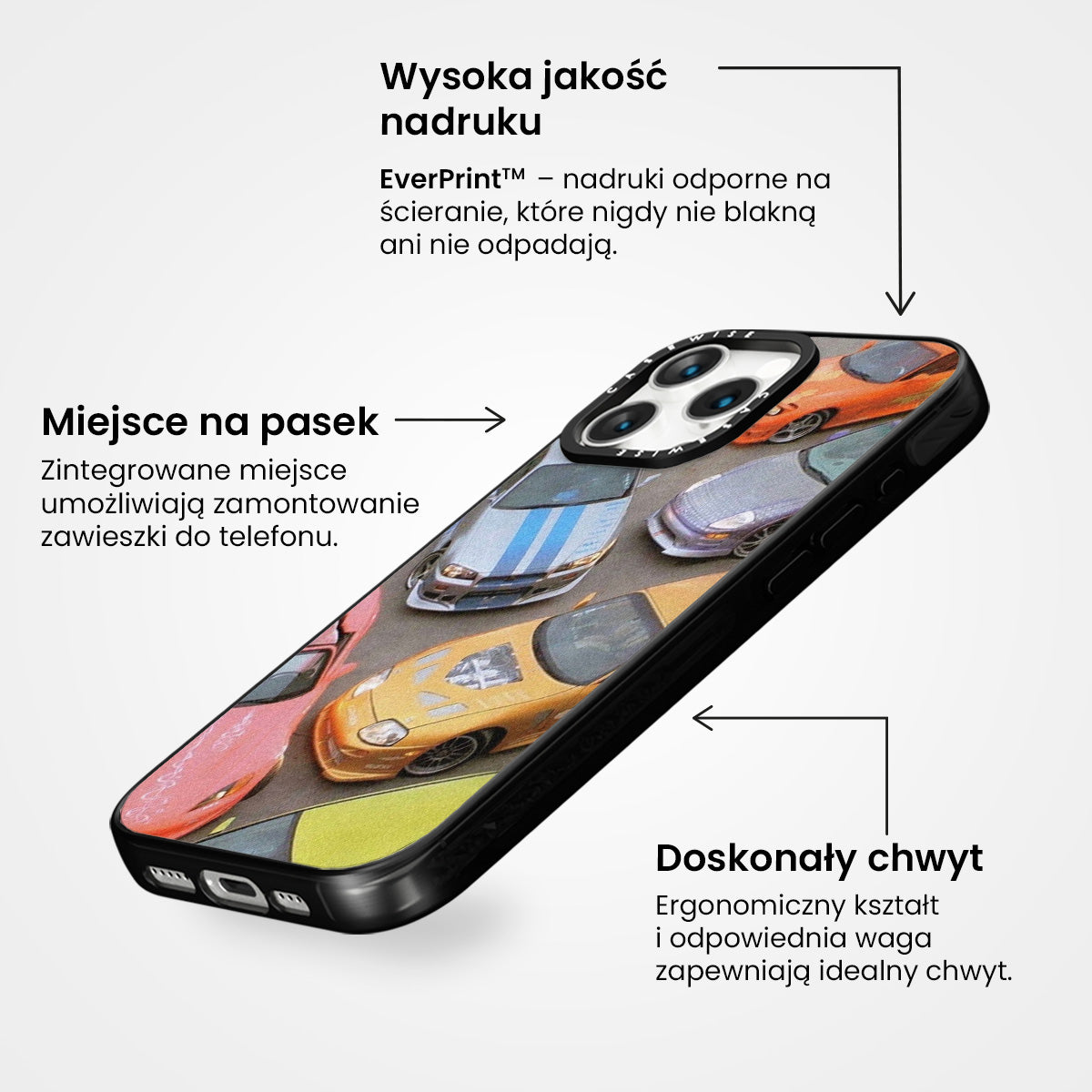 Wysoka jakość nadruku

EverPrint™ – nadruki odporne na ścieranie, które nigdy nie blakną ani nie odpadają.

Miejsce na pasek

Zintegrowane miejsce umożliwiają zamontowanie zawieszki do telefonu.

CASEWISE

CASEWISE

Doskonały chwyt

Ergonomiczny kształt i odpowiednia waga zapewniają idealny chwyt.