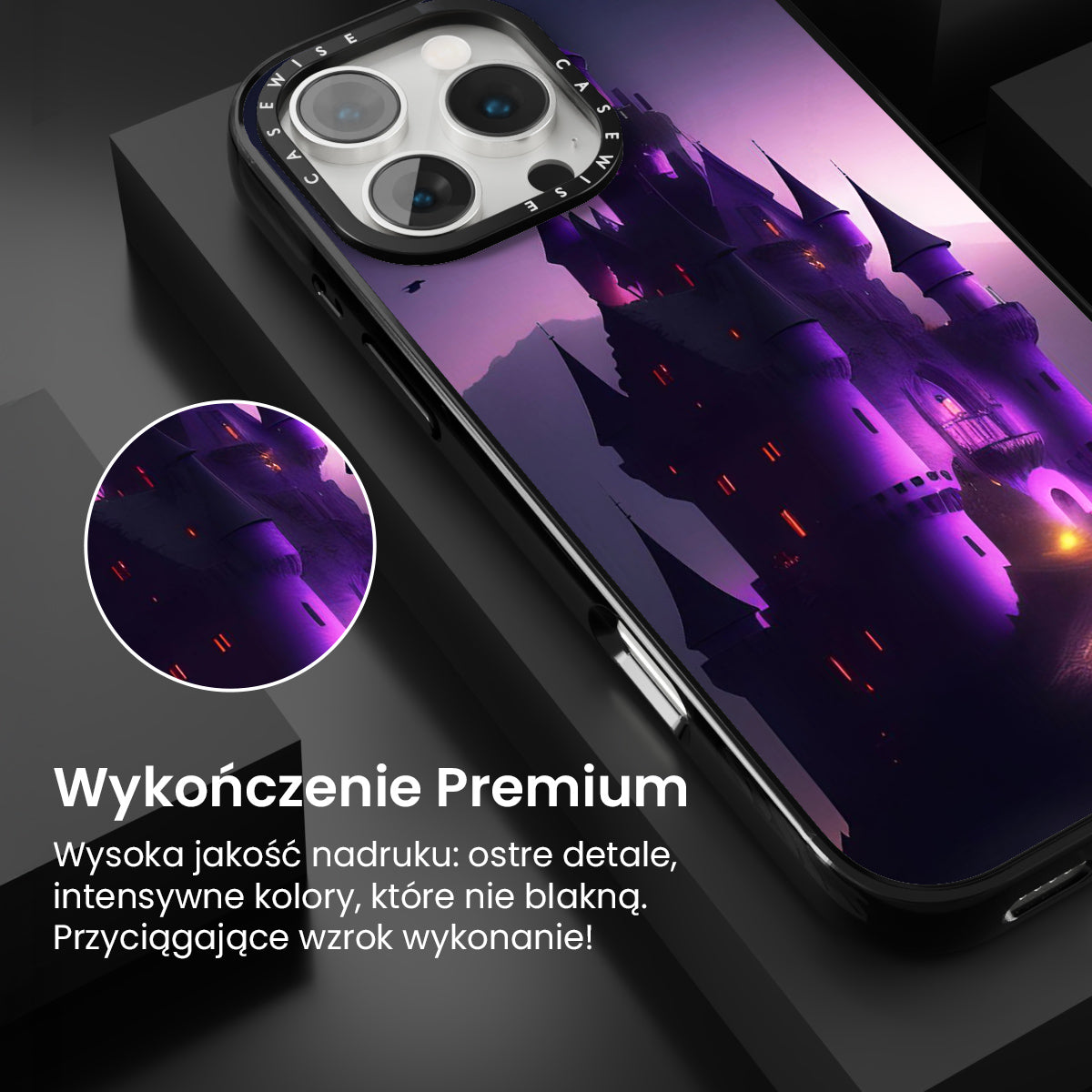 CASEWISE CASEWISE

Wykończenie Premium

Wysoka jakość nadruku: ostre detale, intensywne kolory, które nie blakną. Przyciągające wzrok wykonanie!