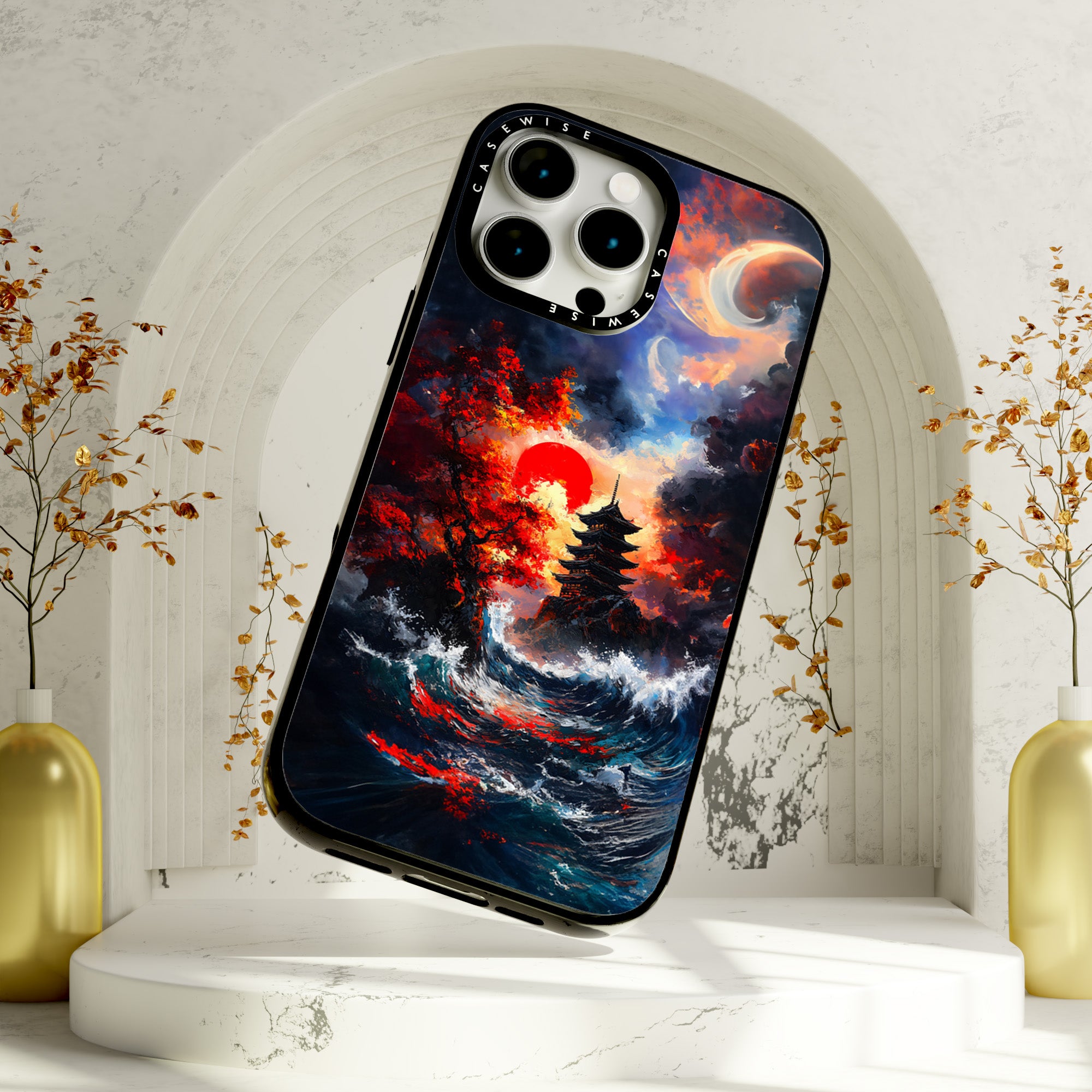 CASEWISE CASEWISE