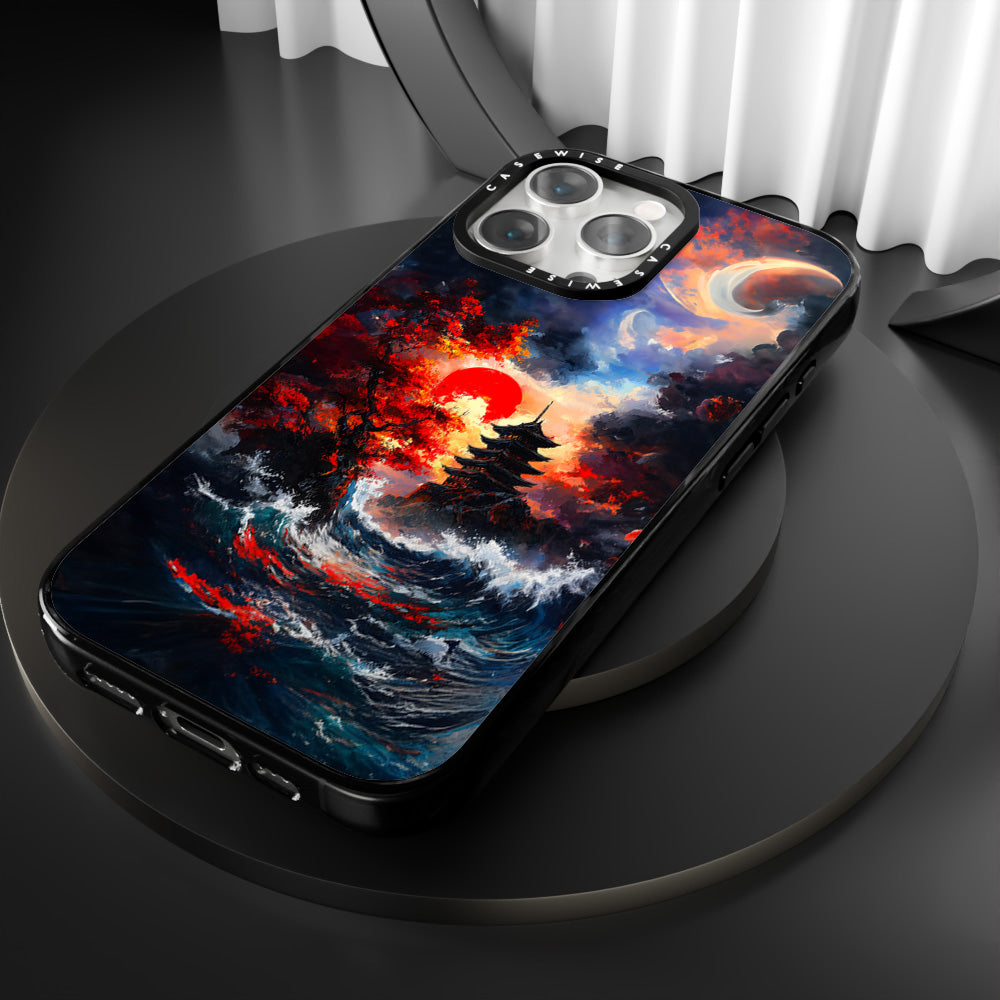 CASEWISE
CASEWISE