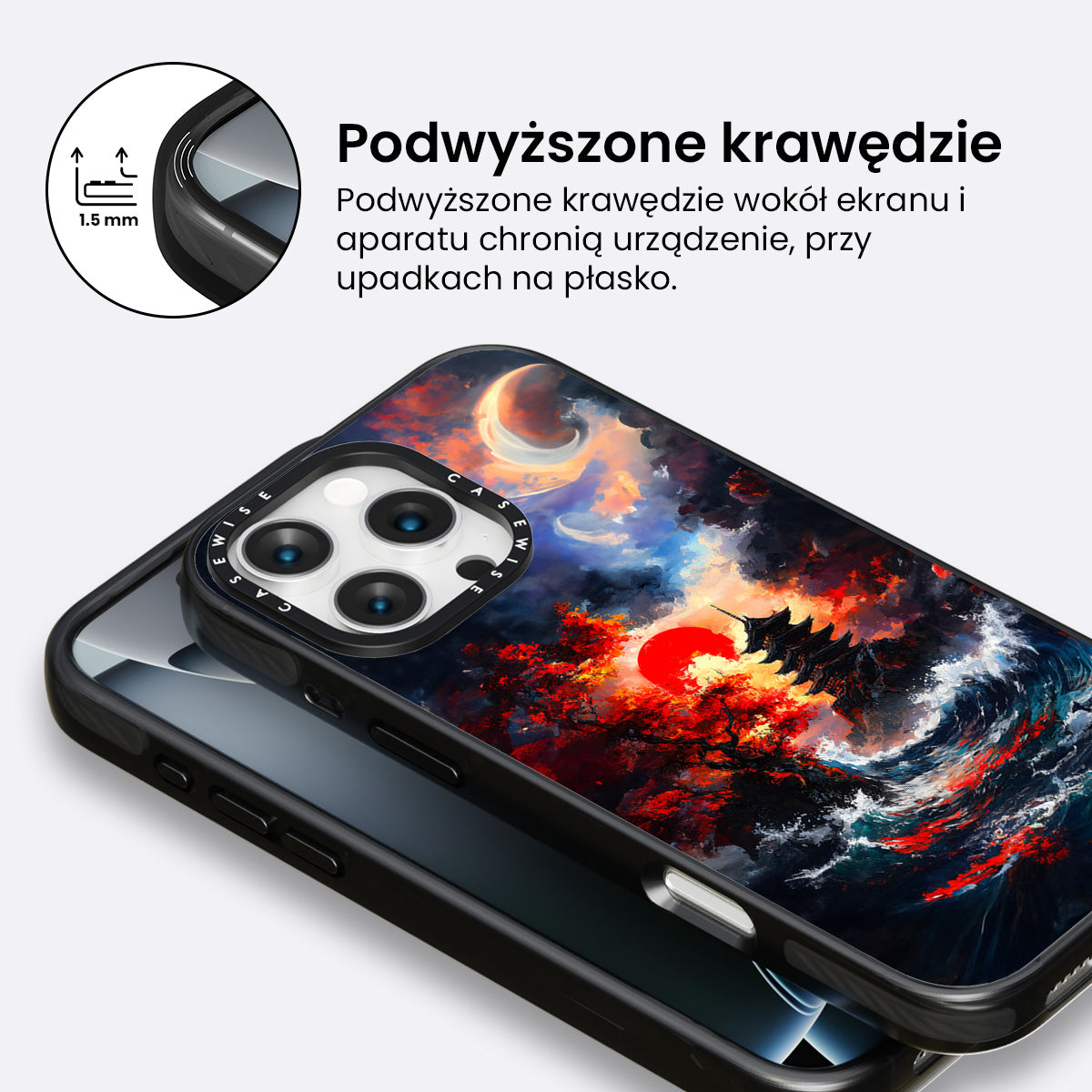 1.5 mm

Podwyższone krawędzie

Podwyższone krawędzie wokół ekranu i aparatu chronią urządzenie, przy upadkach na płasko.

CASEWISE CASEWISE