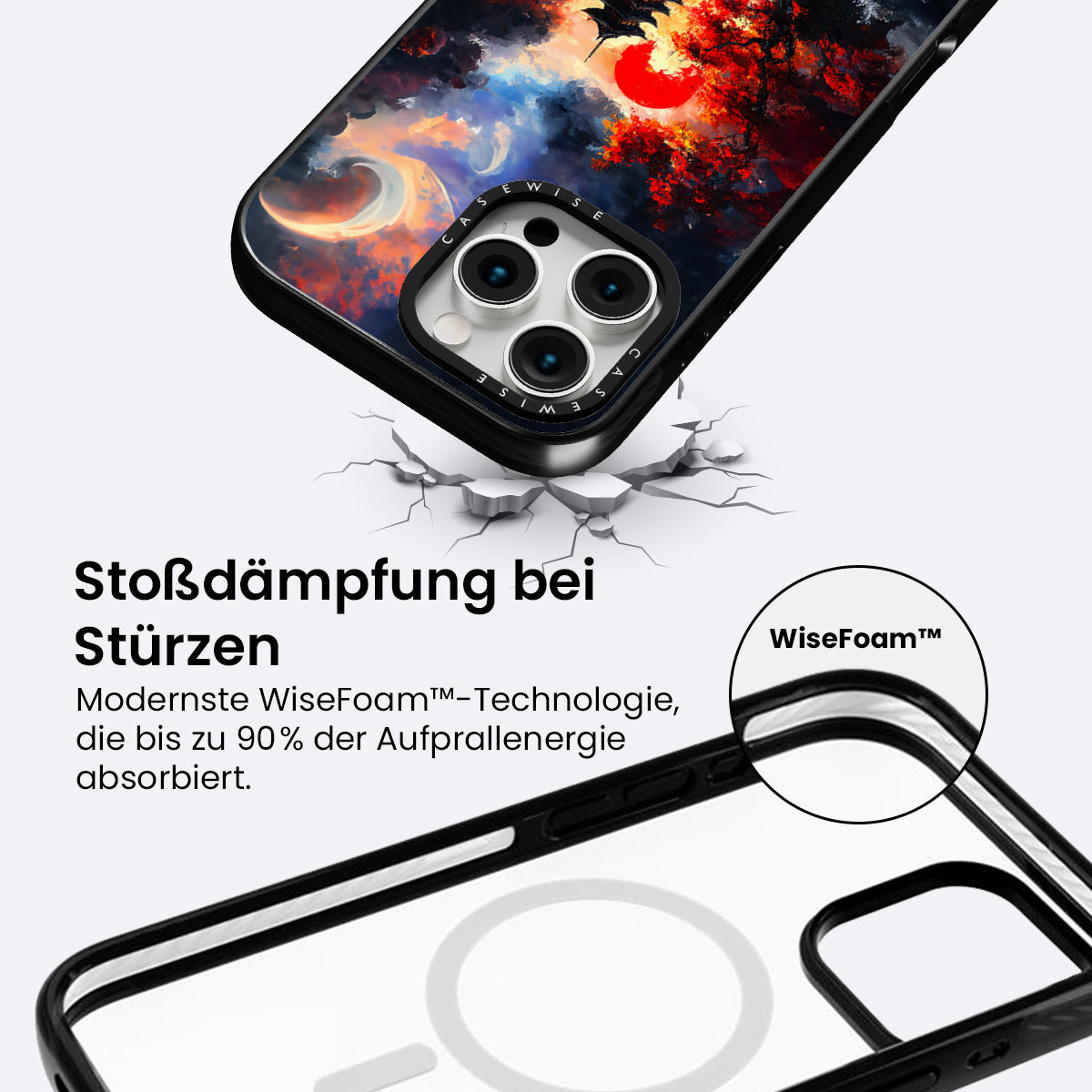 CASEWISE
CASEWISE

Stoßdämpfung bei Stürzen

Modernste WiseFoam™-Technologie, die bis zu 90% der Aufprallenergie absorbiert.

WiseFoam™