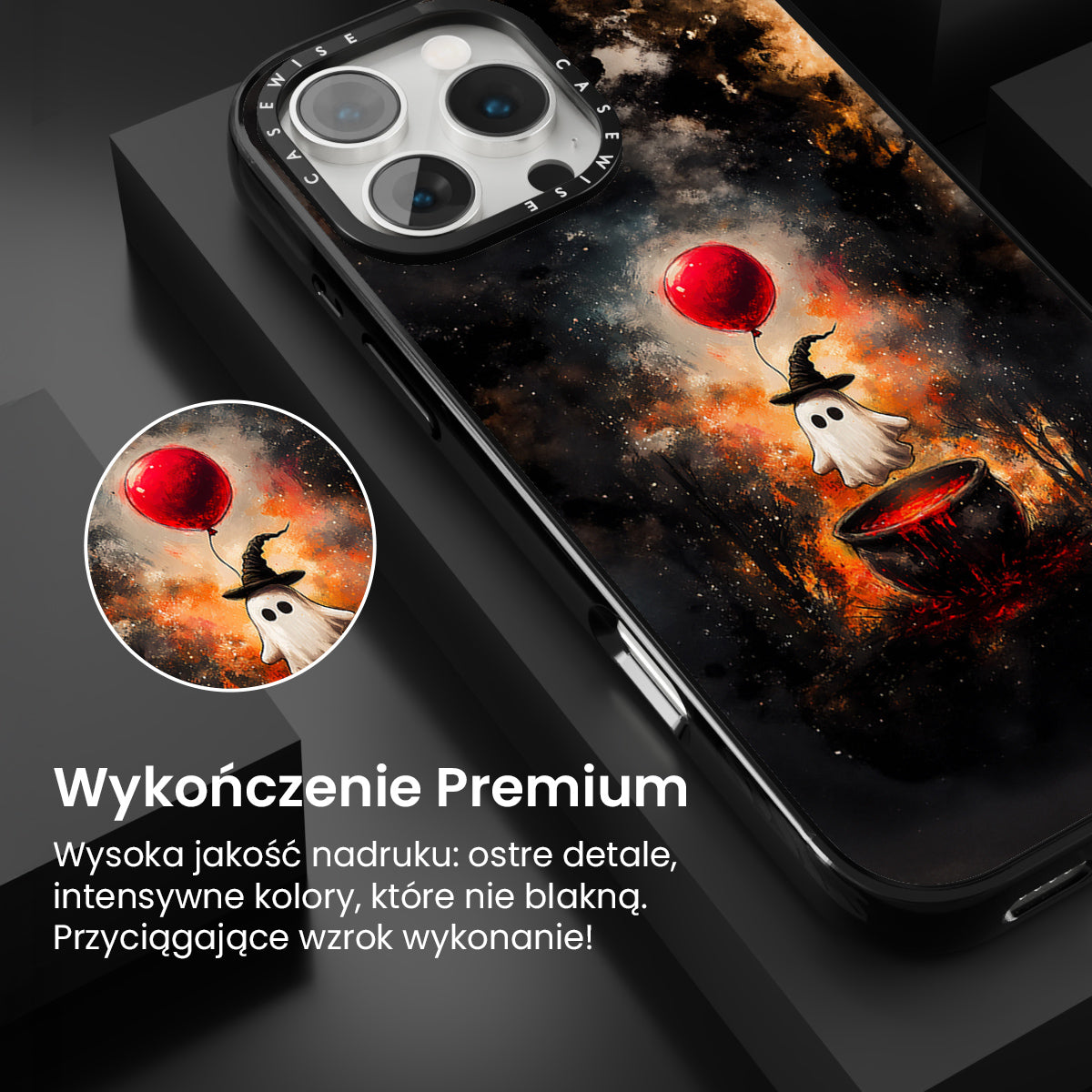 CASEWISE CASEWISE

Wykończenie Premium

Wysoka jakość nadruku: ostre detale, intensywne kolory, które nie blakną. Przyciągające wzrok wykonanie!