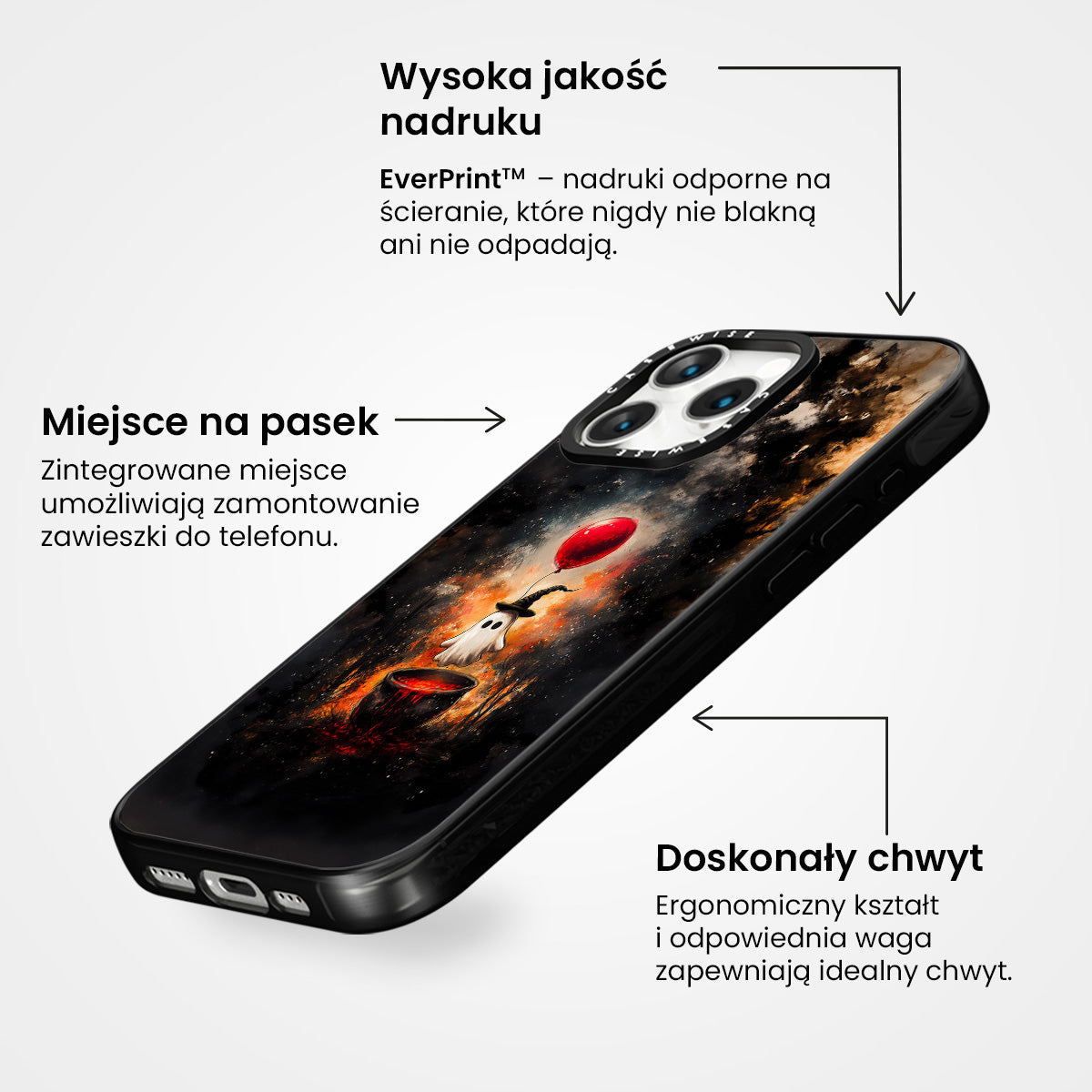 Wysoka jakość nadruku

EverPrint™ – nadruki odporne na ścieranie, które nigdy nie blakną ani nie odpadają.

Miejsce na pasek

Zintegrowane miejsce umożliwiają zamontowanie zawieszki do telefonu.

CASEWISE

CASEWISE

Doskonały chwyt

Ergonomiczny kształt i odpowiednia waga zapewniają idealny chwyt.