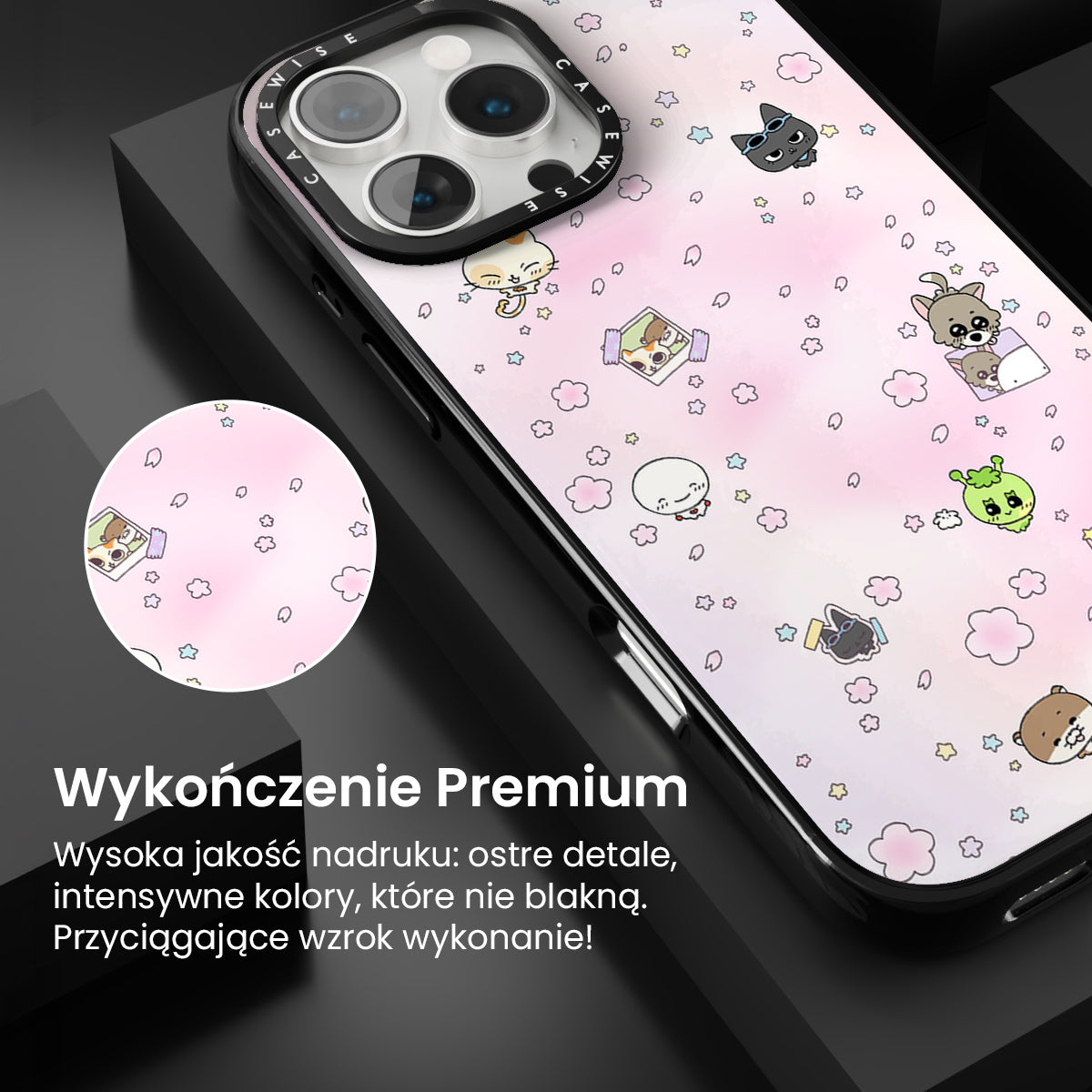 CASEWISE CASEWISE

Wykończenie Premium

Wysoka jakość nadruku: ostre detale, intensywne kolory, które nie blakną. Przyciągające wzrok wykonanie!