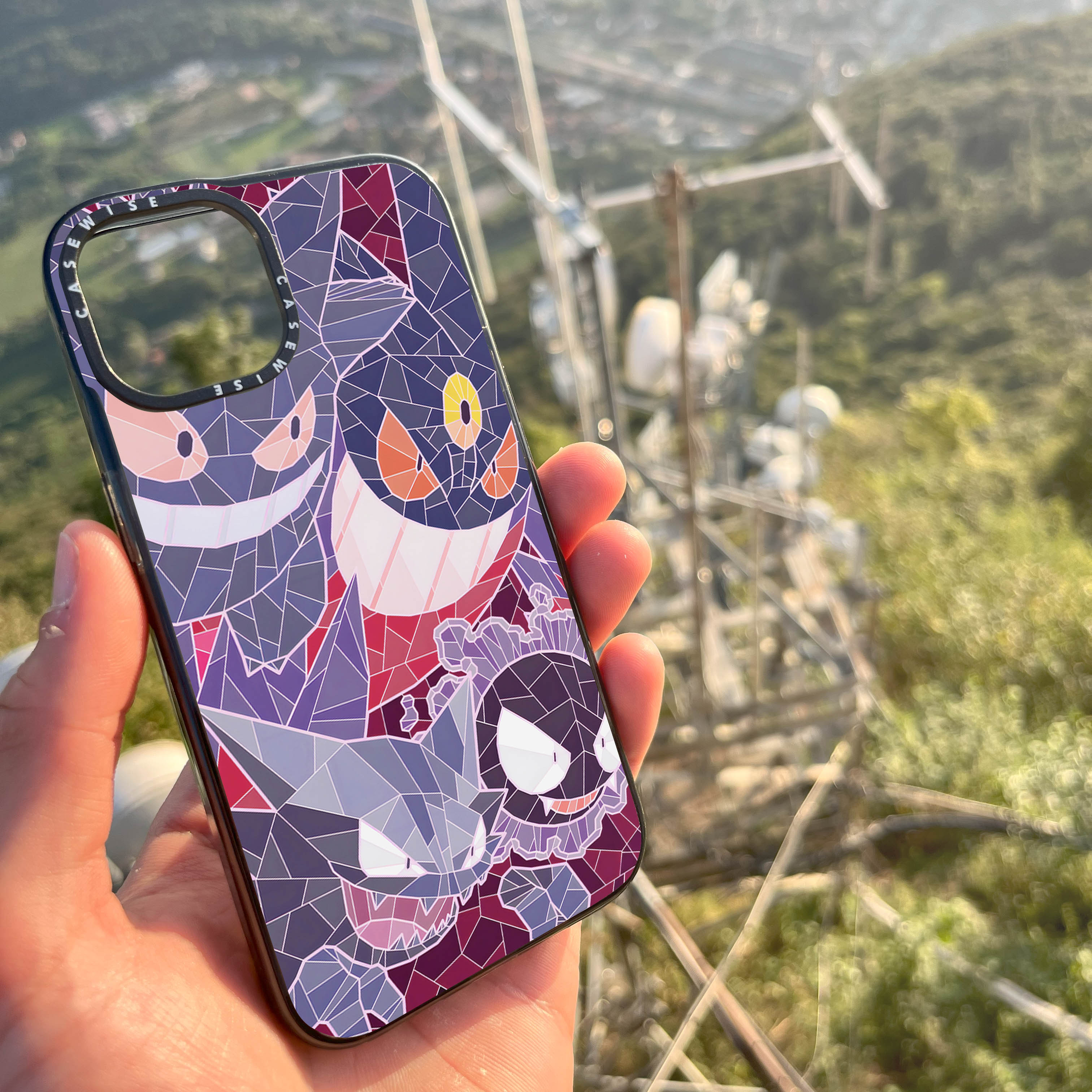 CASEWISE CASEWISE