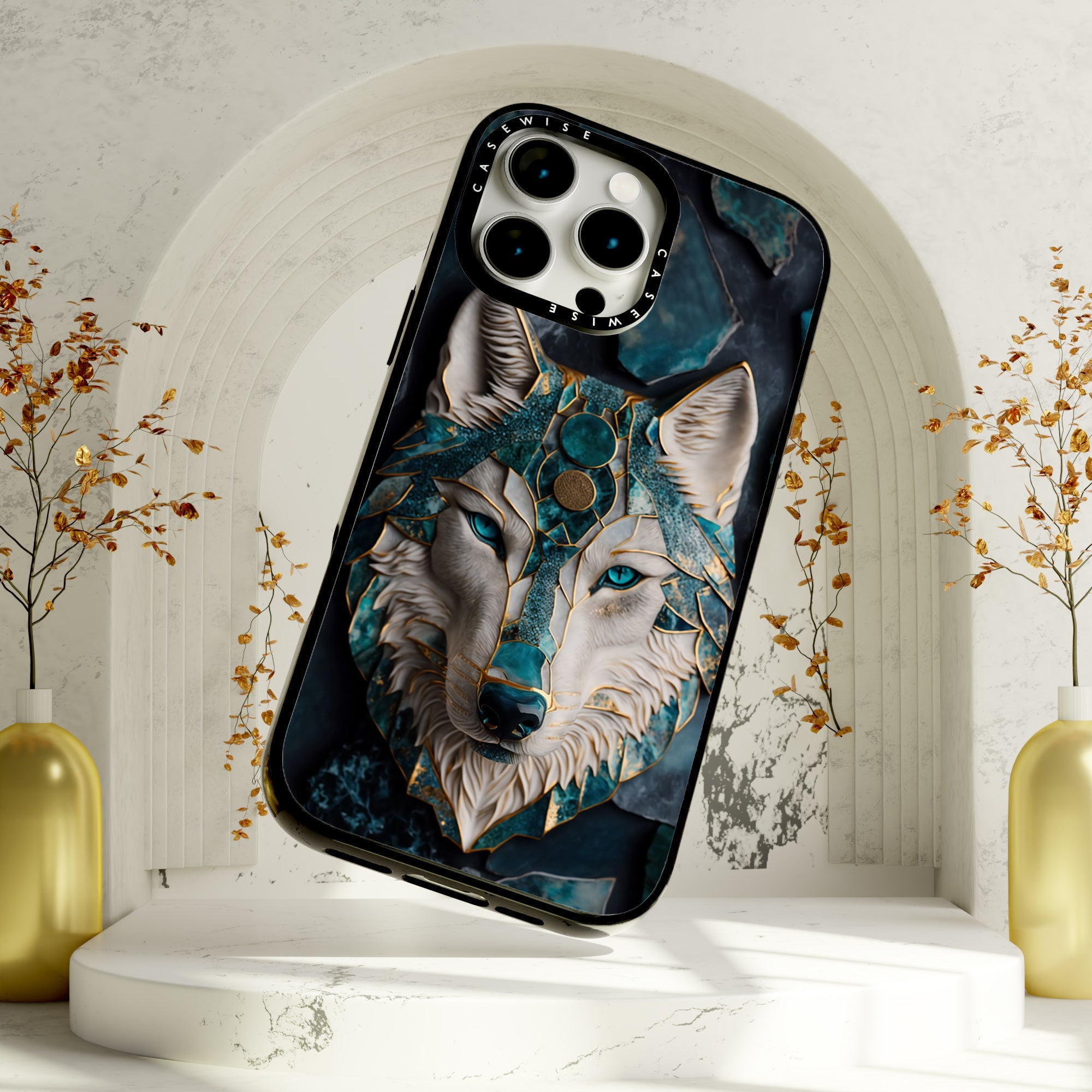 CASEWISE CASEWISE