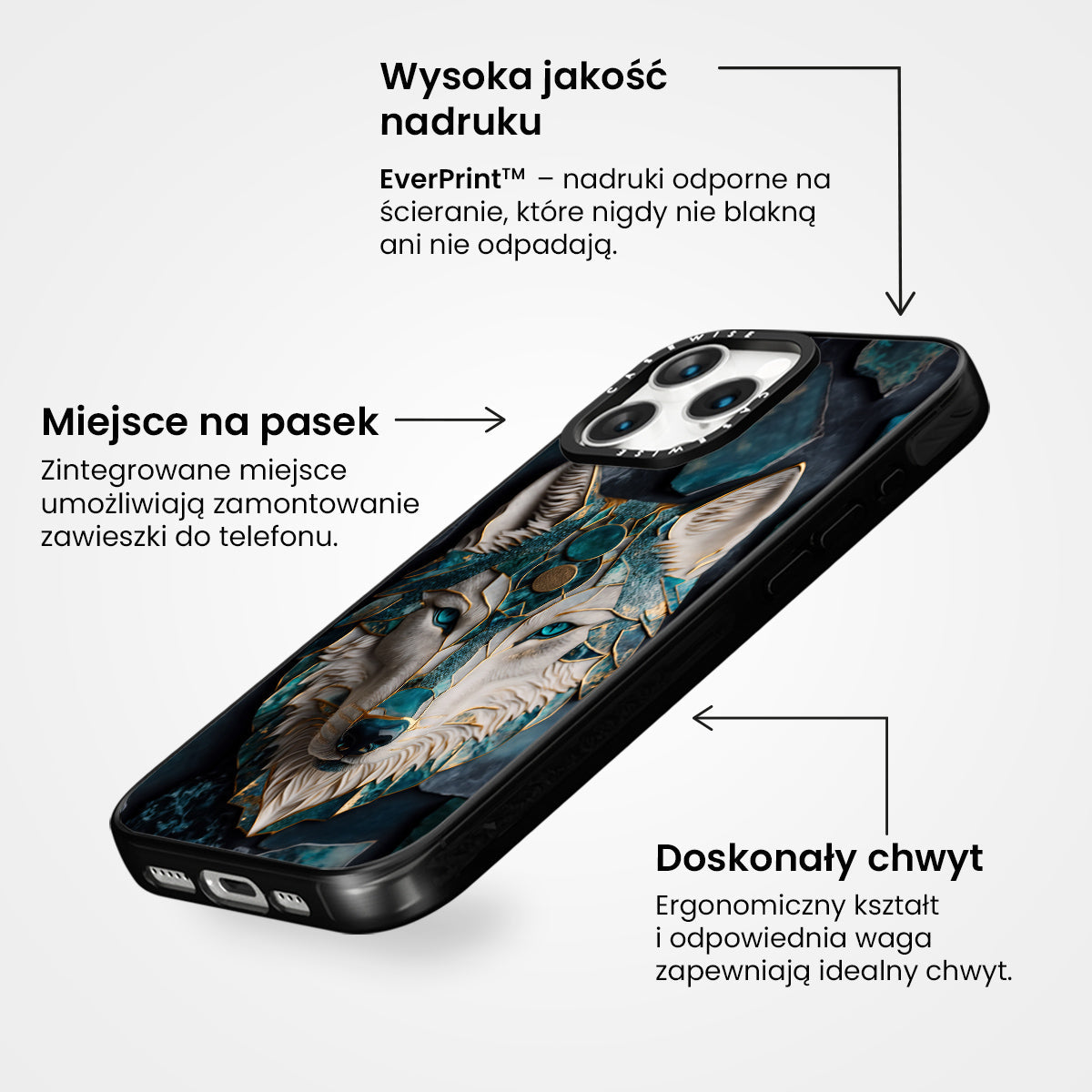 Wysoka jakość nadruku

EverPrint™ – nadruki odporne na ścieranie, które nigdy nie blakną ani nie odpadają.

CASEWISE

CASEWISE

Miejsce na pasek

Zintegrowane miejsce umożliwiają zamontowanie zawieszki do telefonu.

Doskonały chwyt

Ergonomiczny kształt i odpowiednia waga zapewniają idealny chwyt.