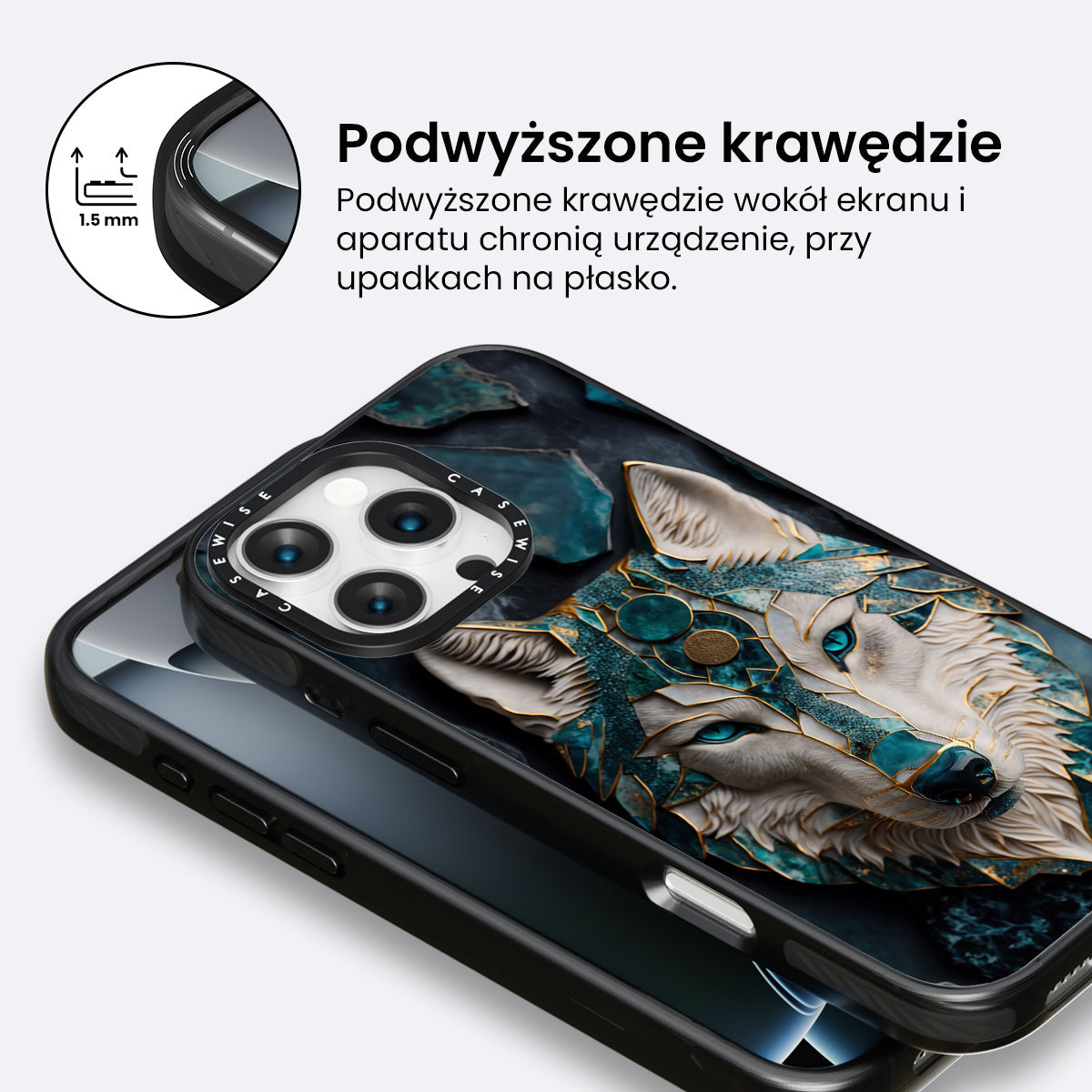 1.5 mm

Podwyższone krawędzie

Podwyższone krawędzie wokół ekranu i aparatu chronią urządzenie, przy upadkach na płasko.

CASEWISE CASEWISE