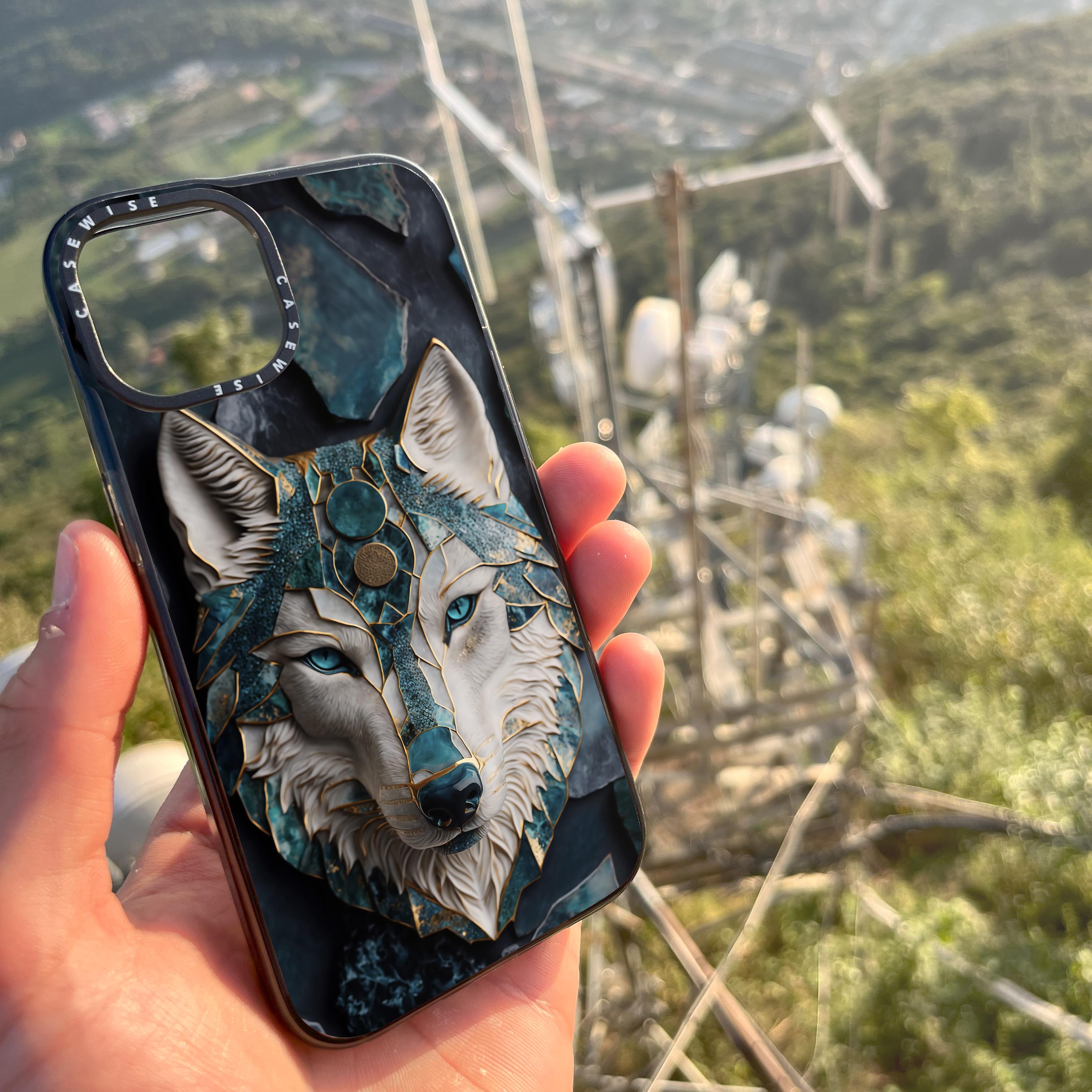 CASEWISE CASEWISE