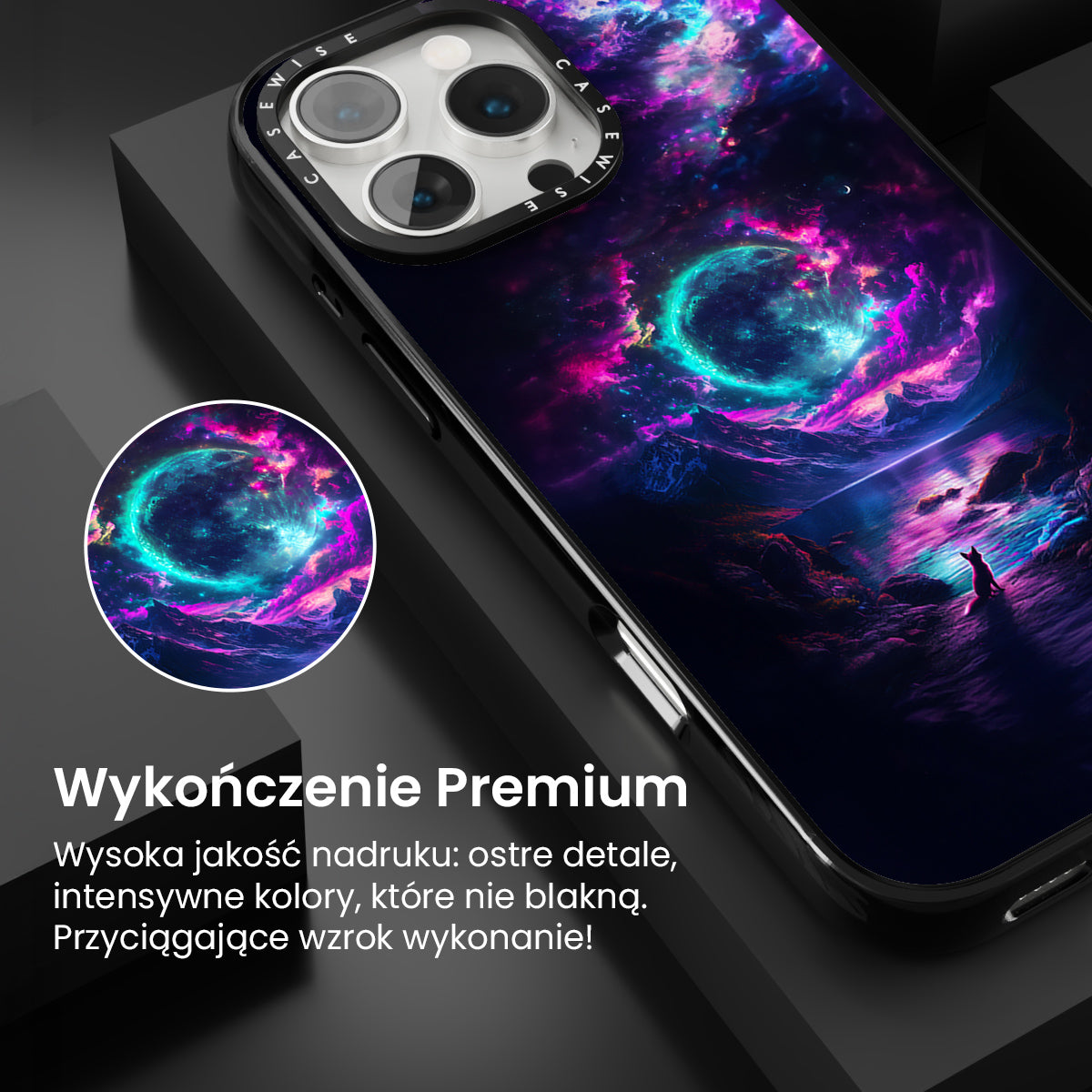 CASEWISE CASEWISE

Wykończenie Premium

Wysoka jakość nadruku: ostre detale, intensywne kolory, które nie blakną. Przyciągające wzrok wykonanie!