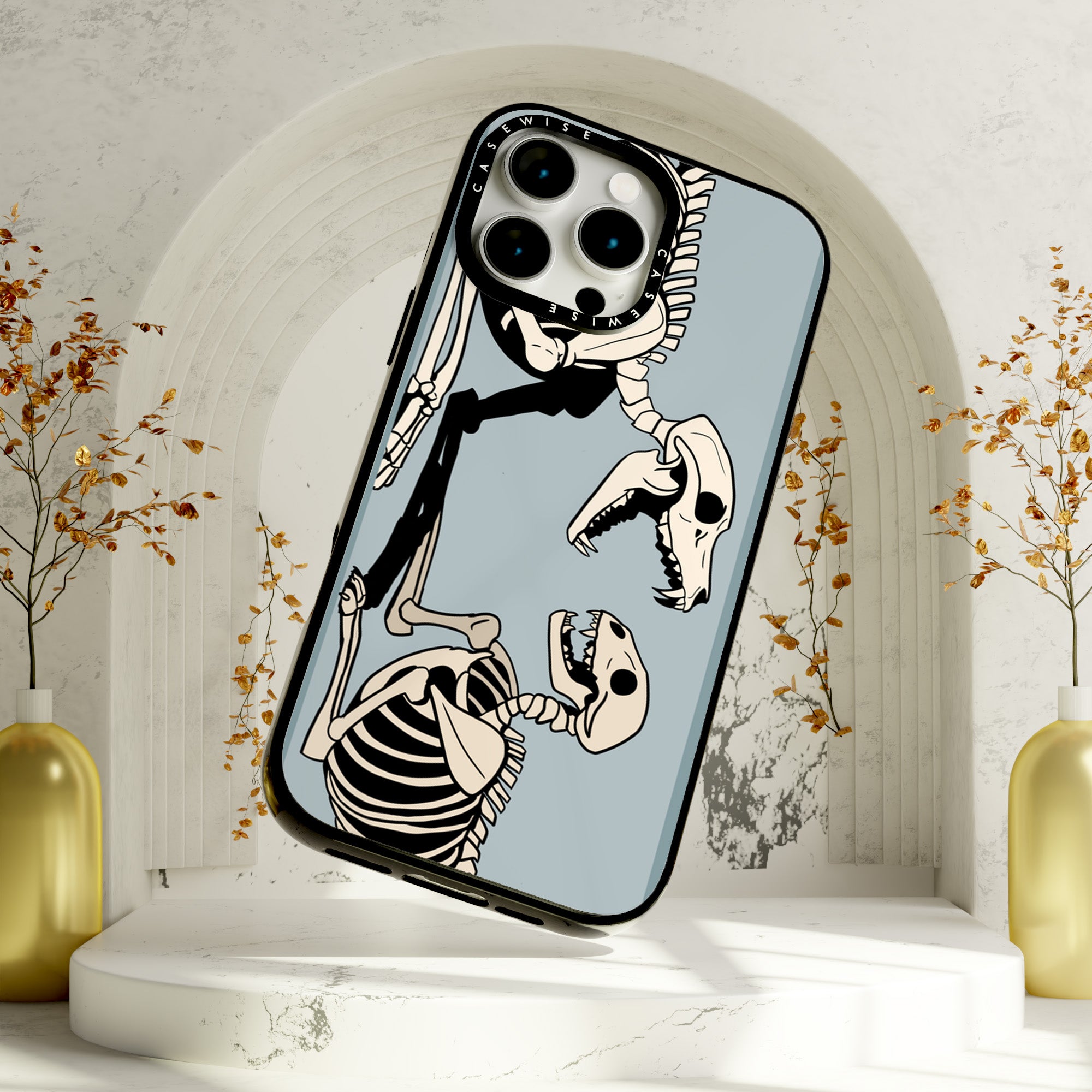 CASEWISE CASEWISE