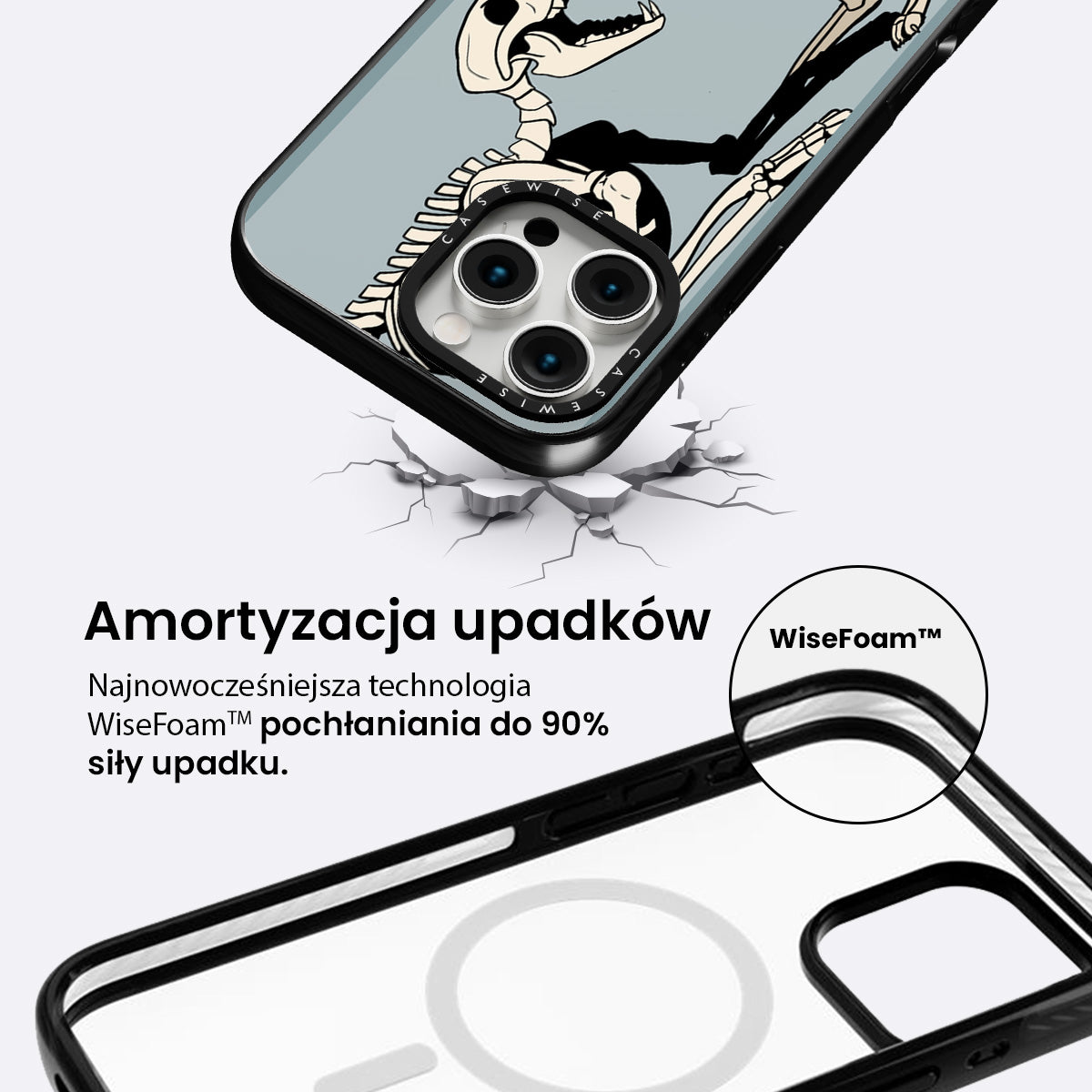 CASEWISE

CASEWISE

Amortyzacja upadków

Najnowocześniejsza technologia WiseFoam™ pochłaniania do 90% siły upadku.

WiseFoam™