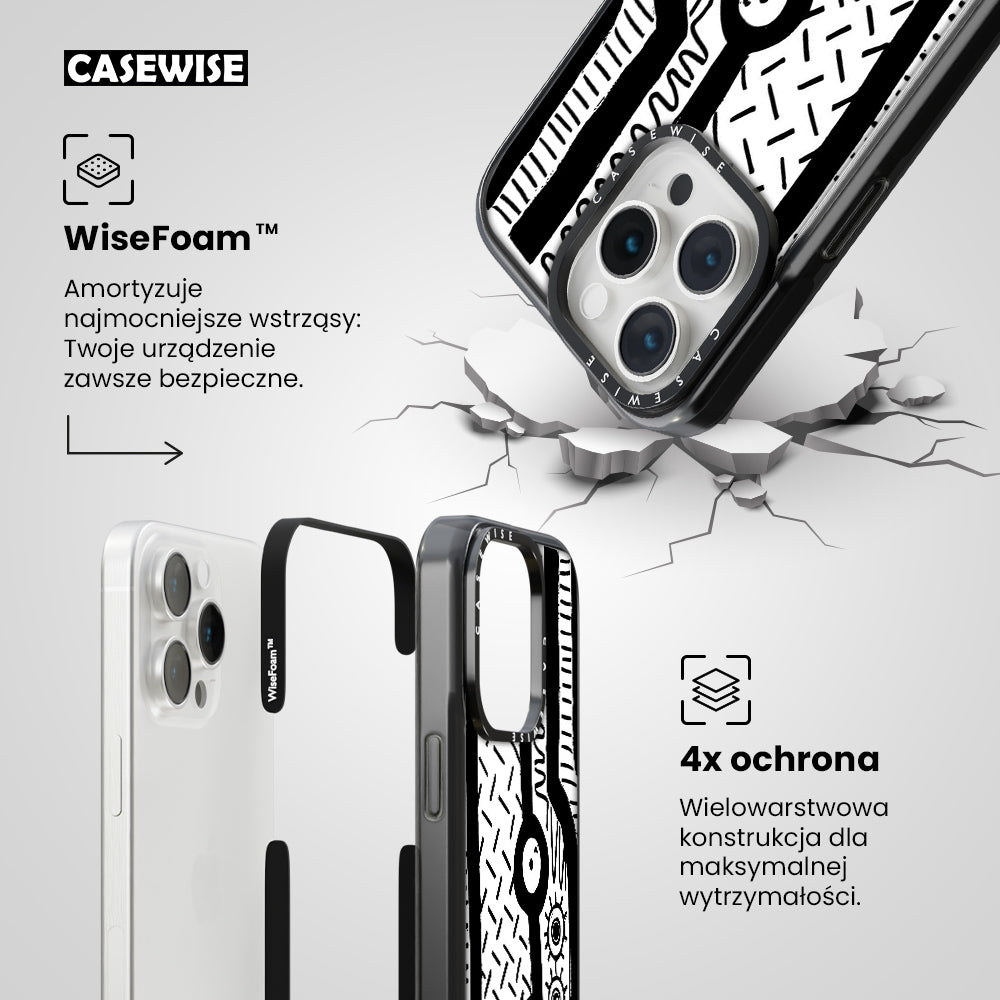 CASEWISE

WiseFoam™

Amortyzuje najmocniejsze wstrząsy: Twoje urządzenie zawsze bezpieczne.

CASEWISE

CASEWISE

WiseFoam™

CASEWISE

4x ochrona

Wielowarstwowa konstrukcja dla maksymalnej wytrzymałości.