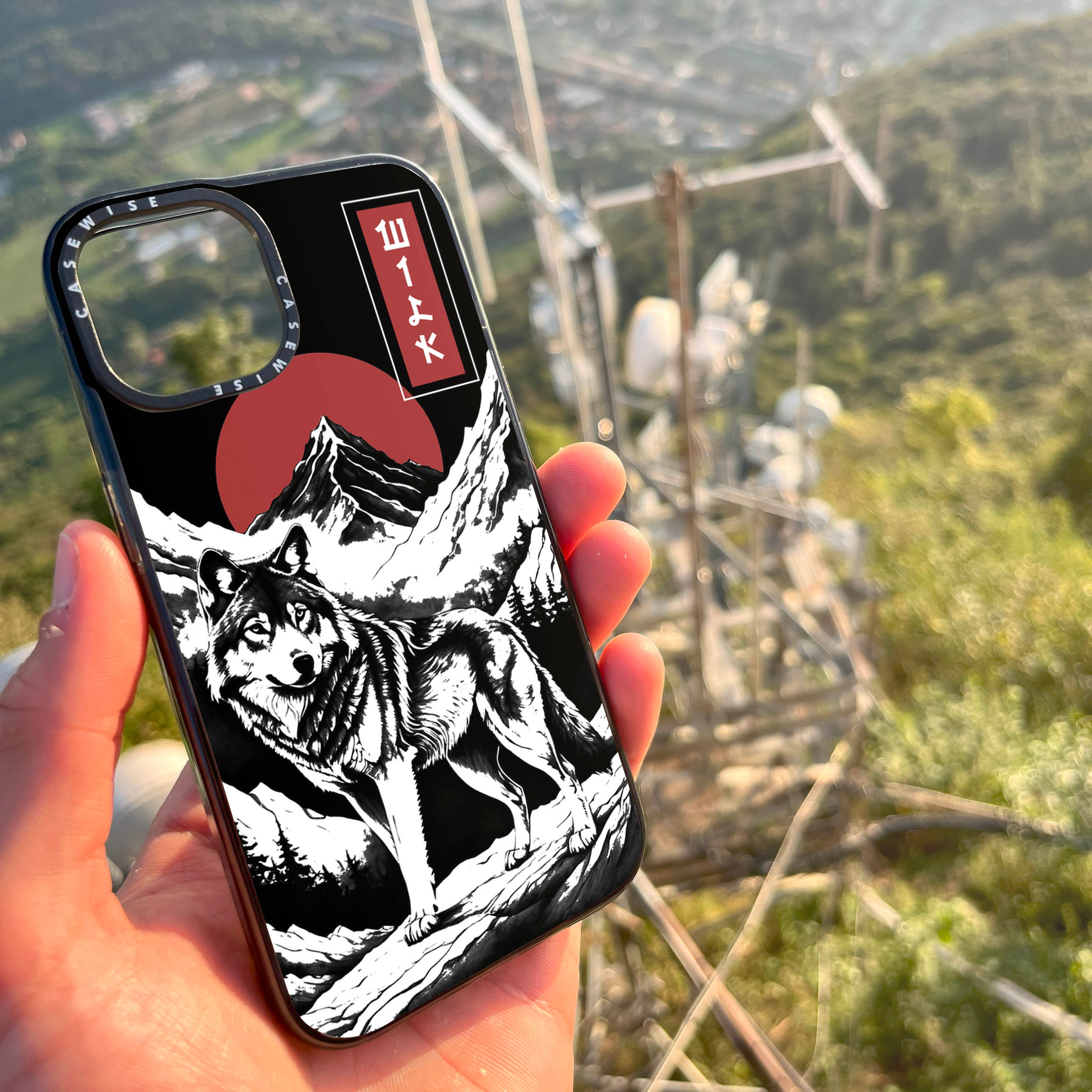 CASEWISE CASEWISE

WOLF