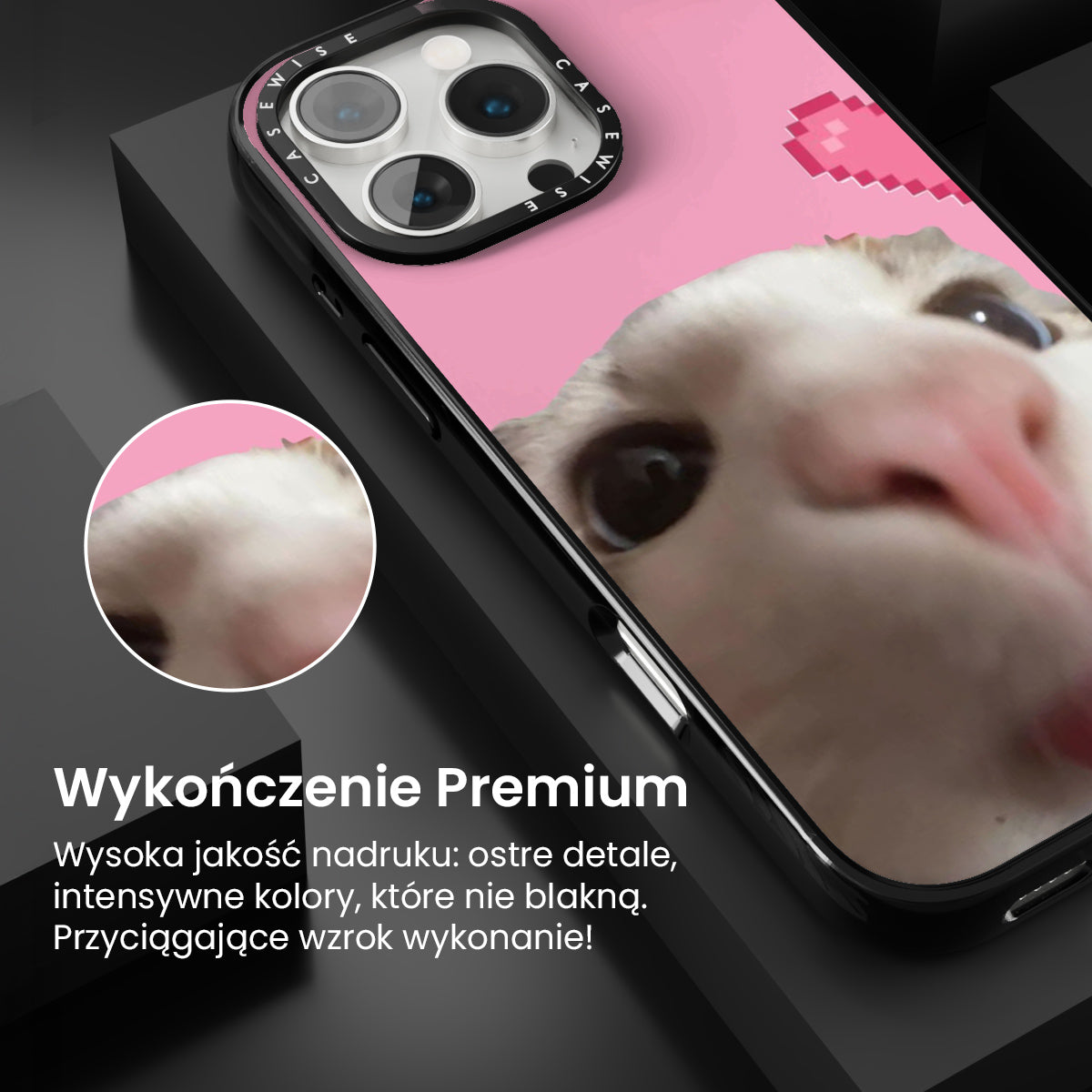 CASEWISE CASEWISE

Wykończenie Premium

Wysoka jakość nadruku: ostre detale, intensywne kolory, które nie blakną. Przyciągające wzrok wykonanie!