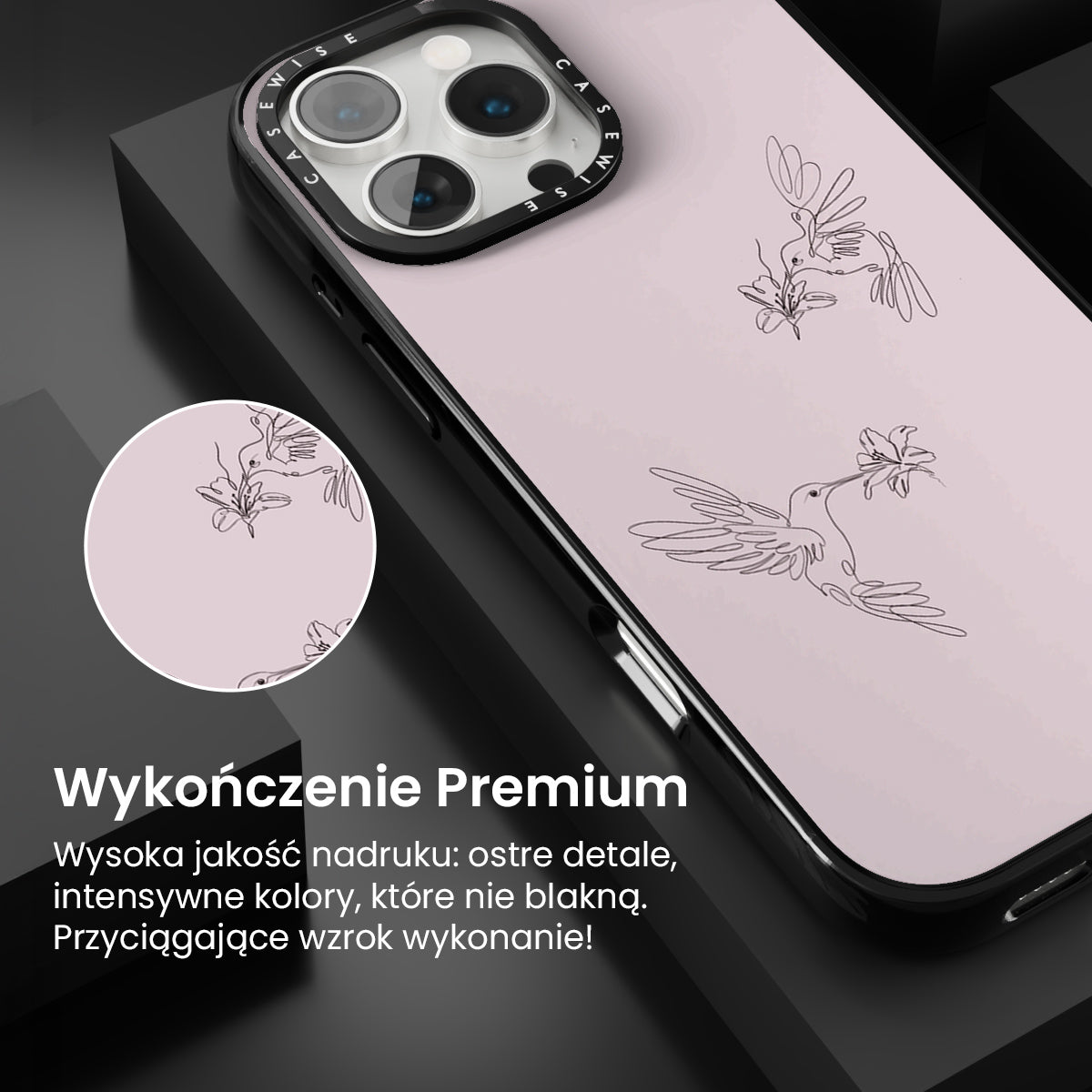 CASEWISE CASEWISE

Wykończenie Premium

Wysoka jakość nadruku: ostre detale, intensywne kolory, które nie blakną. Przyciągające wzrok wykonanie!