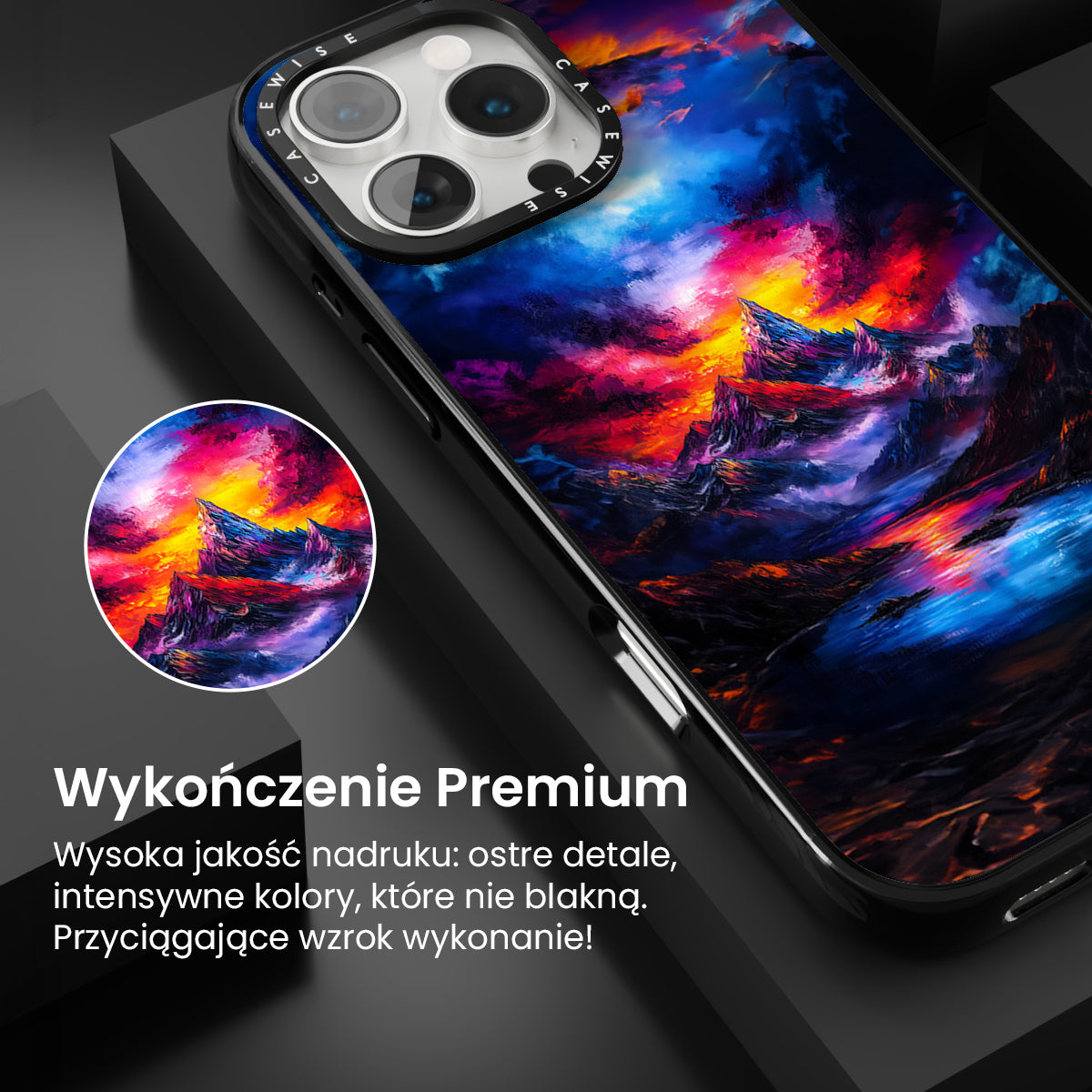 CASEWISE CASEWISE

Wykończenie Premium

Wysoka jakość nadruku: ostre detale, intensywne kolory, które nie blakną. Przyciągające wzrok wykonanie!