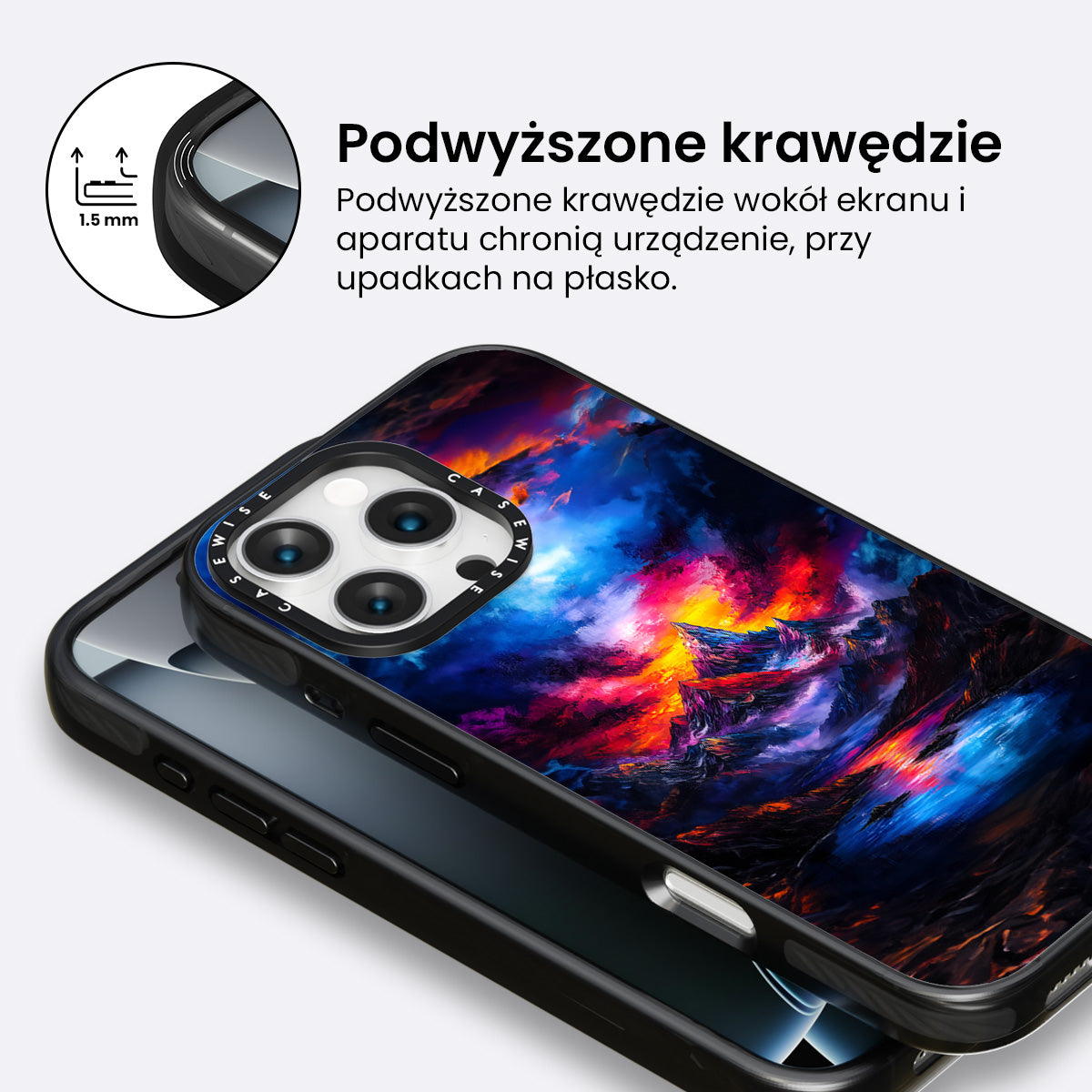 1.5 mm

Podwyższone krawędzie

Podwyższone krawędzie wokół ekranu i aparatu chronią urządzenie, przy upadkach na płasko.

CASEWISE CASEWISE