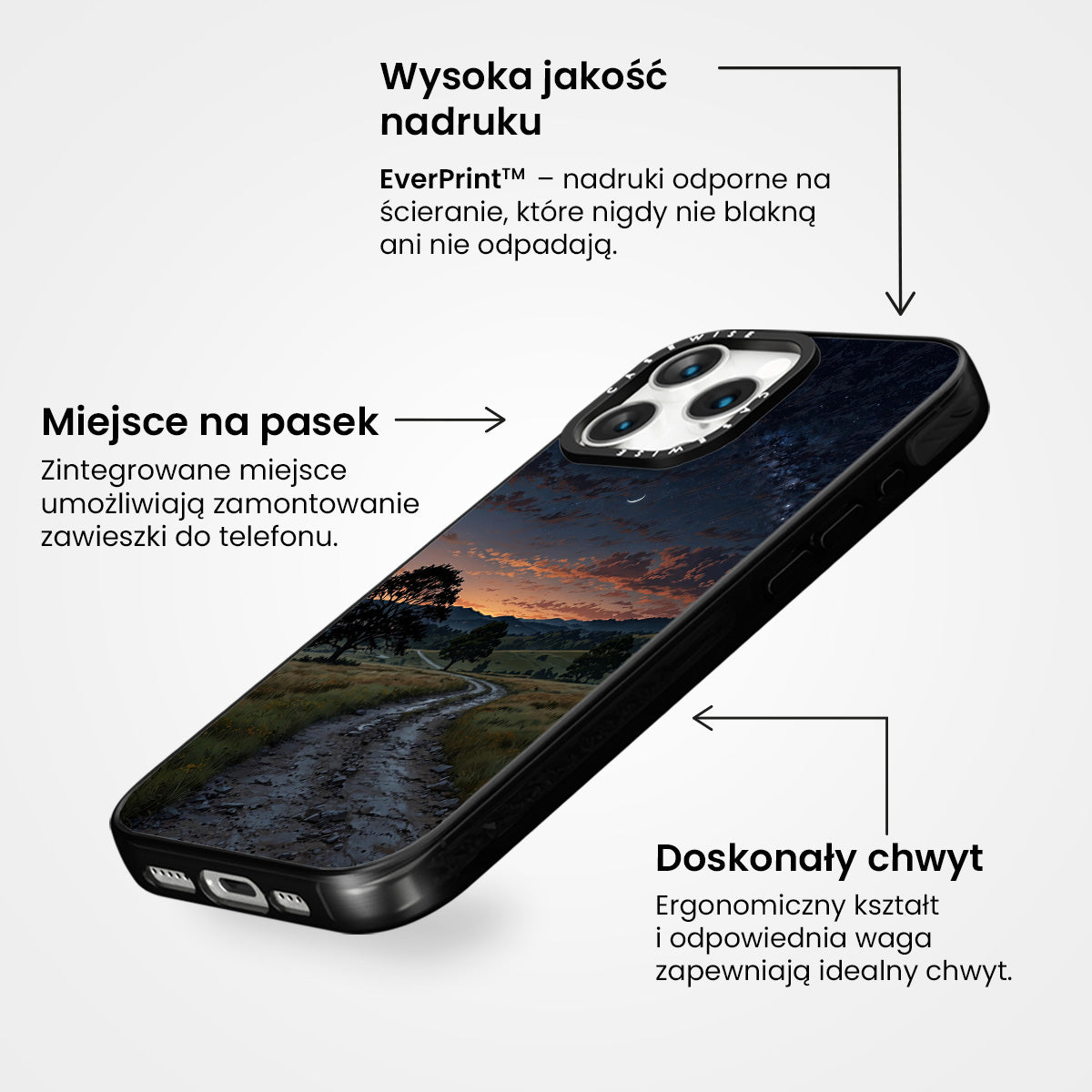 Wysoka jakość nadruku

EverPrint™ – nadruki odporne na ścieranie, które nigdy nie blakną ani nie odpadają.

Miejsce na pasek

Zintegrowane miejsce umożliwiają zamontowanie zawieszki do telefonu.

CASEWISE

CASEWISE

Doskonały chwyt

Ergonomiczny kształt i odpowiednia waga zapewniają idealny chwyt.